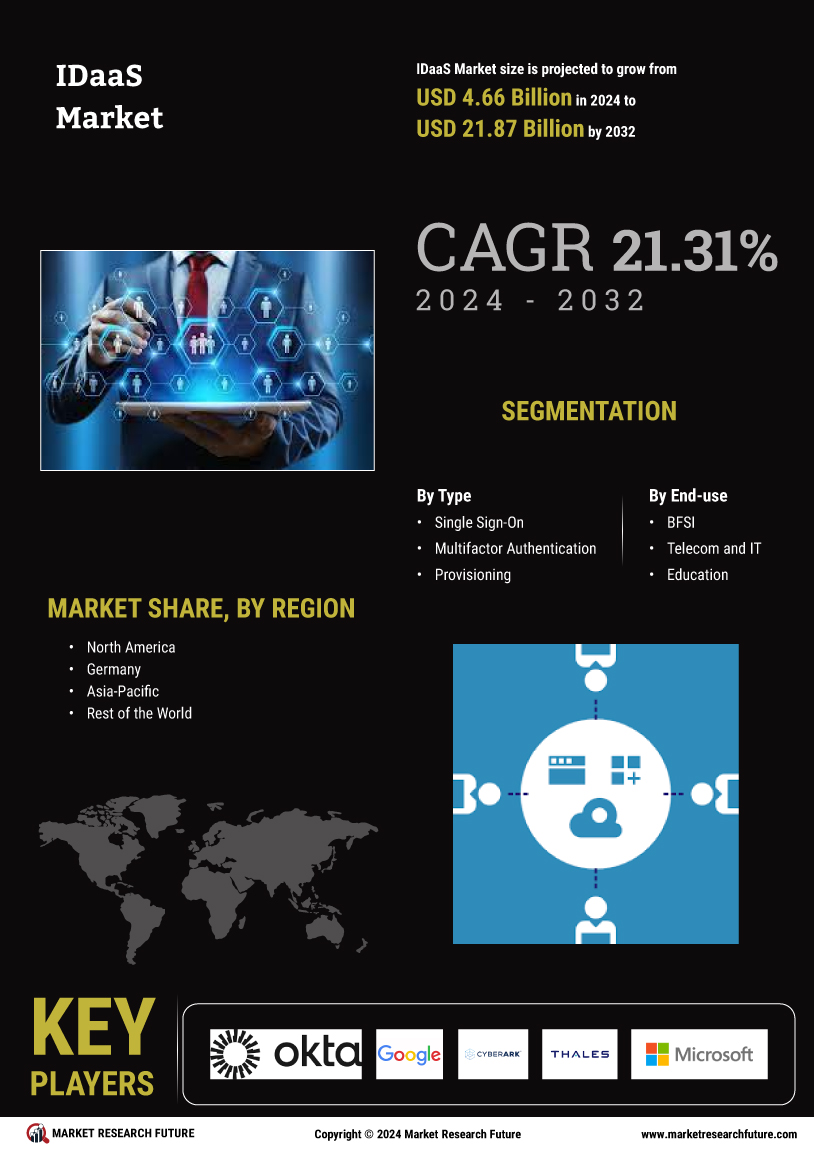 IDaaS Market

IDaaS Market size is projected to grow from
USD 4.66 Billion in 2024 to
USD 21.87 Billion by 2032

CAGR 21.31%
2024 - 2032

SEGMENTATION

By Type
• Single Sign-On
• Multifactor Authentication
• Provisioning

By End-use
• BFSI
• Telecom and IT
• Education

MARKET SHARE, BY REGION
• North America
• Germany
• Asia-Pacific
• Rest of the World

KEY PLAYERS

okta
Google
CYBERARK
THALES
Microsoft

MARKET RESEARCH FUTURE
Copyright © 2024 Market Research Future
www.marketresearchfuture.com