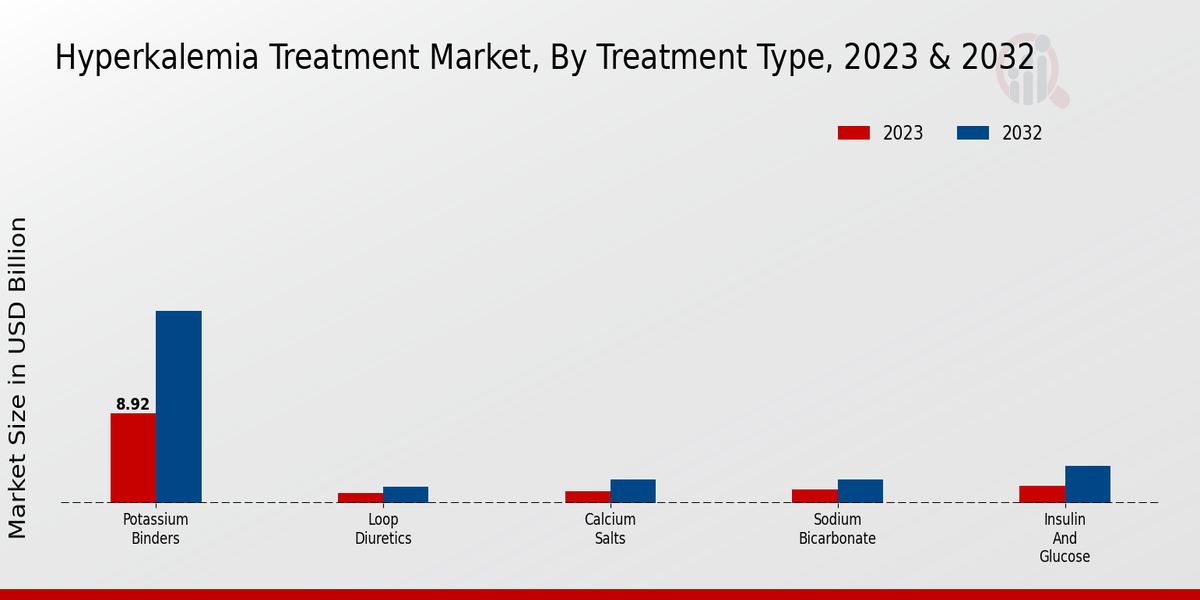 Hyperkalemia Treatment Market, By Treatment Type, 2023 & 2032

2023
2032

Market Size in USD Billion

8.92

Potassium Binders
Loop Diuretics
Calcium Salts
Sodium Bicarbonate
Insulin And Glucose