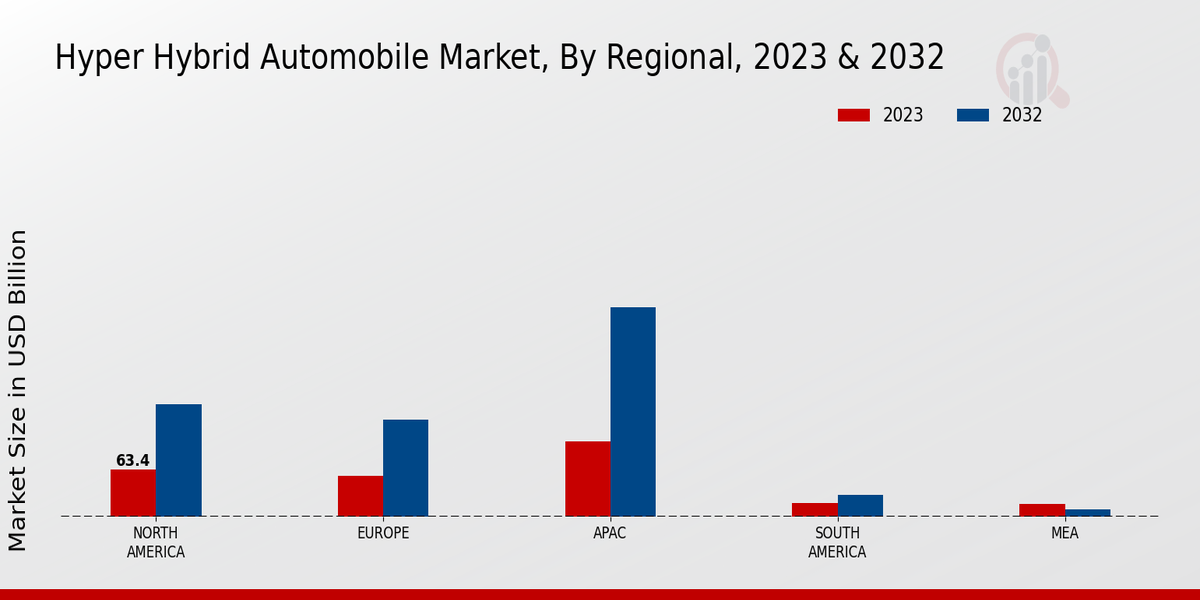 Hyper Hybrid Automobile Market, By Regional, 2023 & 2032

2023
2032

Market Size in USD Billion

63.4

NORTH AMERICA
EUROPE
APAC
SOUTH AMERICA
MEA