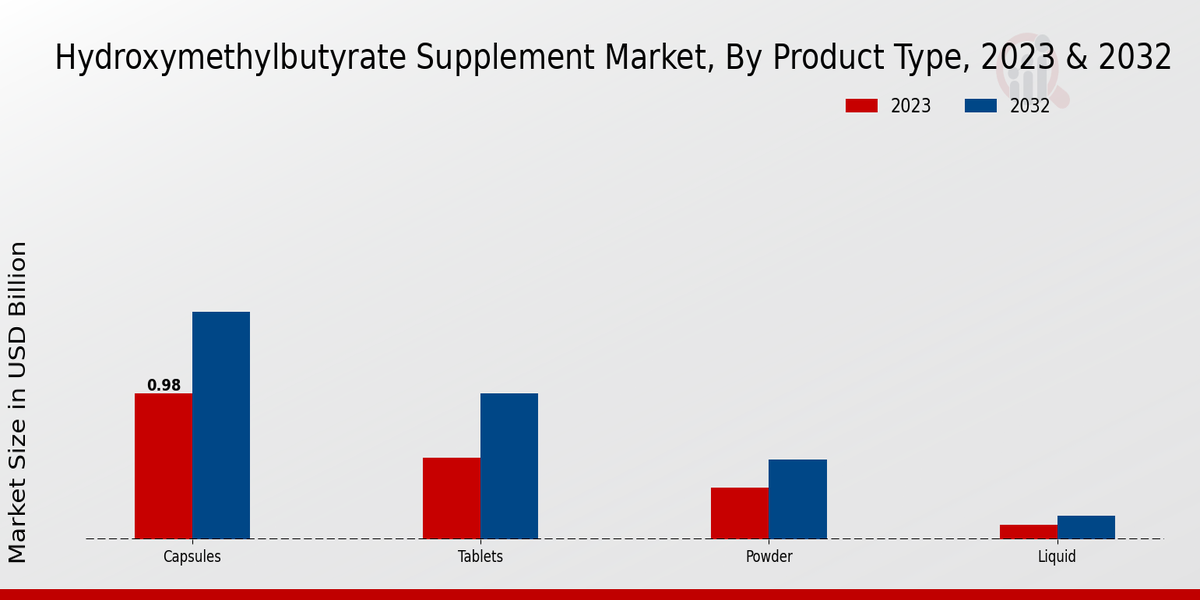 Hydroxymethylbutyrate Supplement Market, By Product Type, 2023 & 2032

2023
2032

Market Size in USD Billion

0.98

Capsules
Tablets
Powder
Liquid