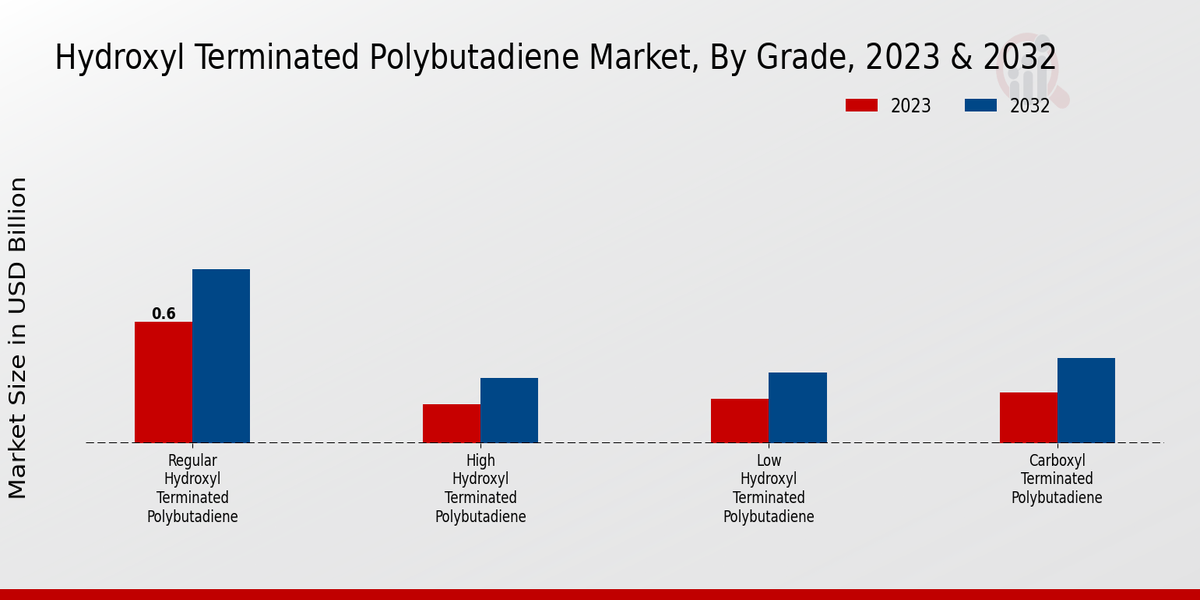 Hydroxyl Terminated Polybutadiene Market, By Grade, 2023 & 2032

2023
2032

Market Size in USD Billion

0.6

Regular Hydroxyl Terminated Polybutadiene

High Hydroxyl Terminated Polybutadiene

Low Hydroxyl Terminated Polybutadiene

Carboxyl Terminated Polybutadiene