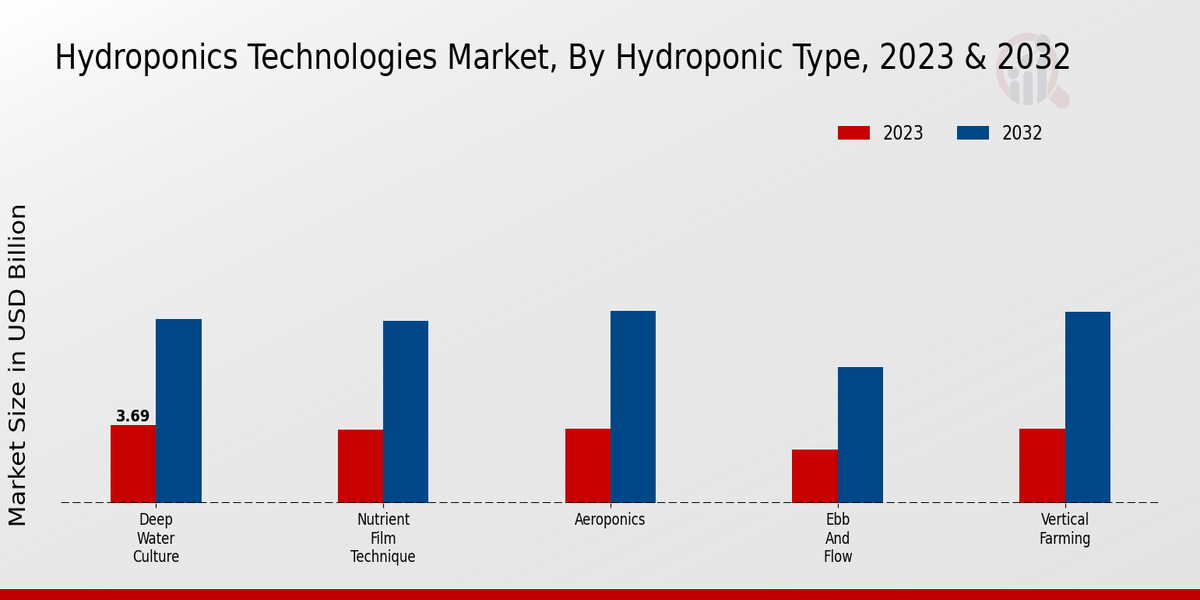 Hydroponics Technologies Market, By Hydroponic Type, 2023 & 2032

2023
2032

Market Size in USD Billion

3.69

Deep Water Culture
Nutrient Film Technique
Aeroponics
Ebb And Flow
Vertical Farming