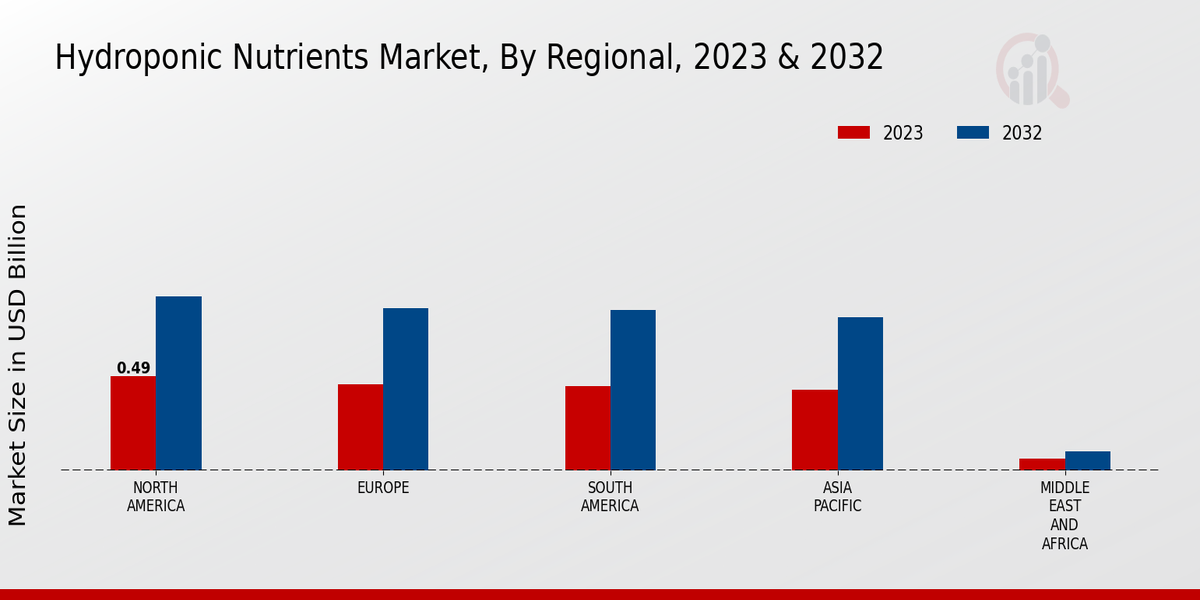 Hydroponic Nutrients Market, By Regional, 2023 & 2032

2023
2032

Market Size in USD Billion

0.49

NORTH AMERICA
EUROPE
SOUTH AMERICA
ASIA PACIFIC
MIDDLE EAST AND AFRICA