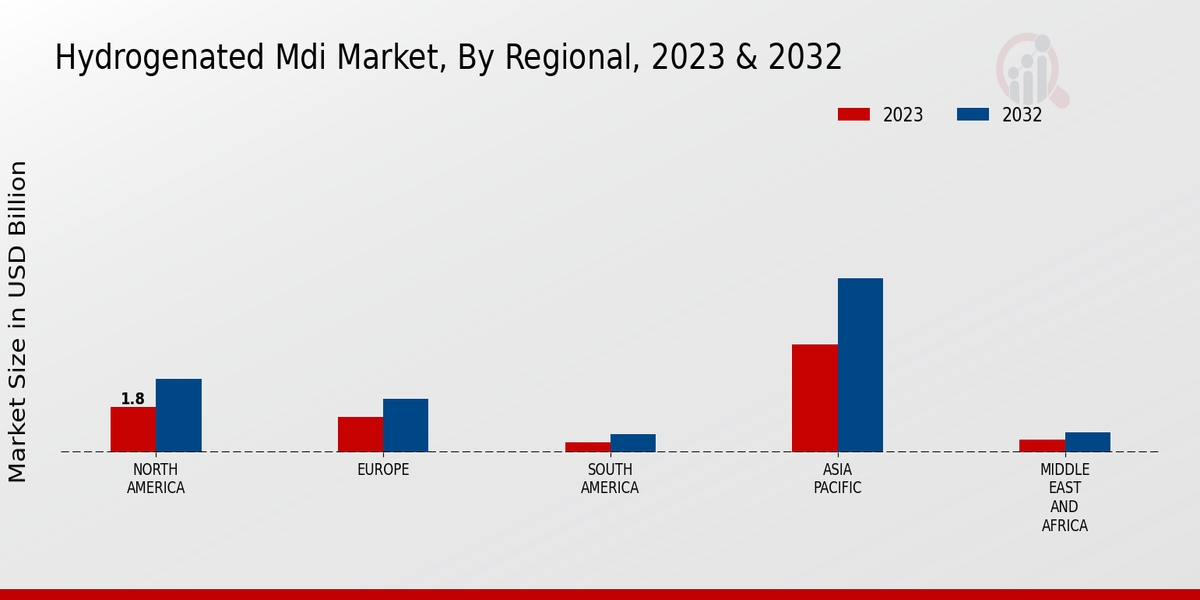 Hydrogenated Mdi Market, By Regional, 2023 & 2032

2023
2032

Market Size in USD Billion

1.8

NORTH AMERICA
EUROPE
SOUTH AMERICA
ASIA PACIFIC
MIDDLE EAST AND AFRICA