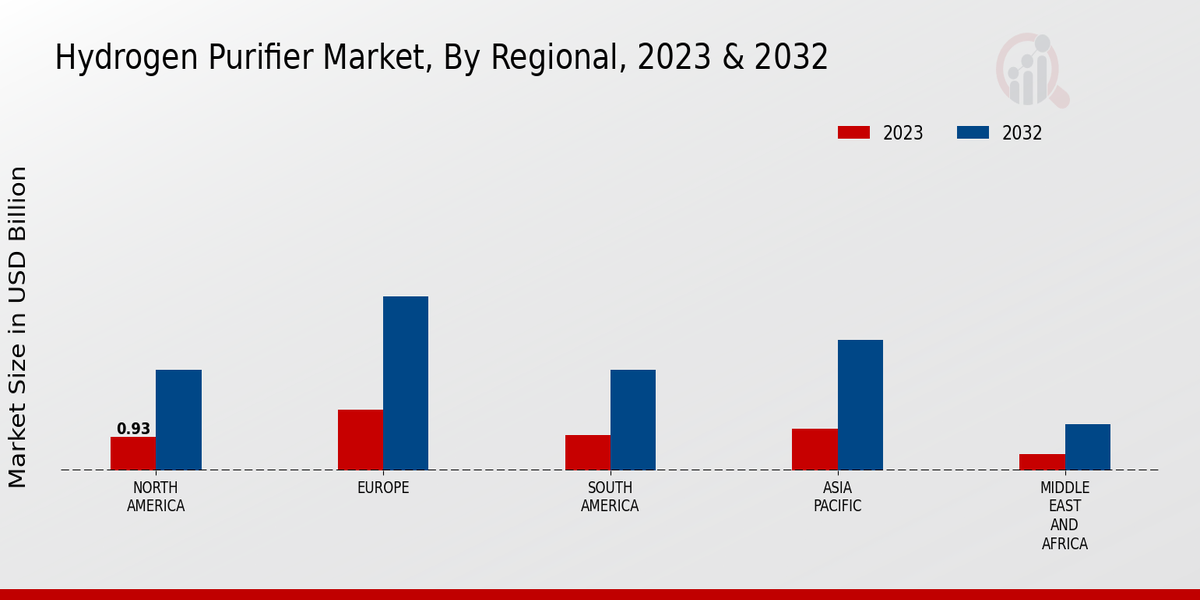 Hydrogen Purifier Market, By Regional, 2023 & 2032

2023
2032

Market Size in USD Billion

0.93

NORTH AMERICA
EUROPE
SOUTH AMERICA
ASIA PACIFIC
MIDDLE EAST AND AFRICA