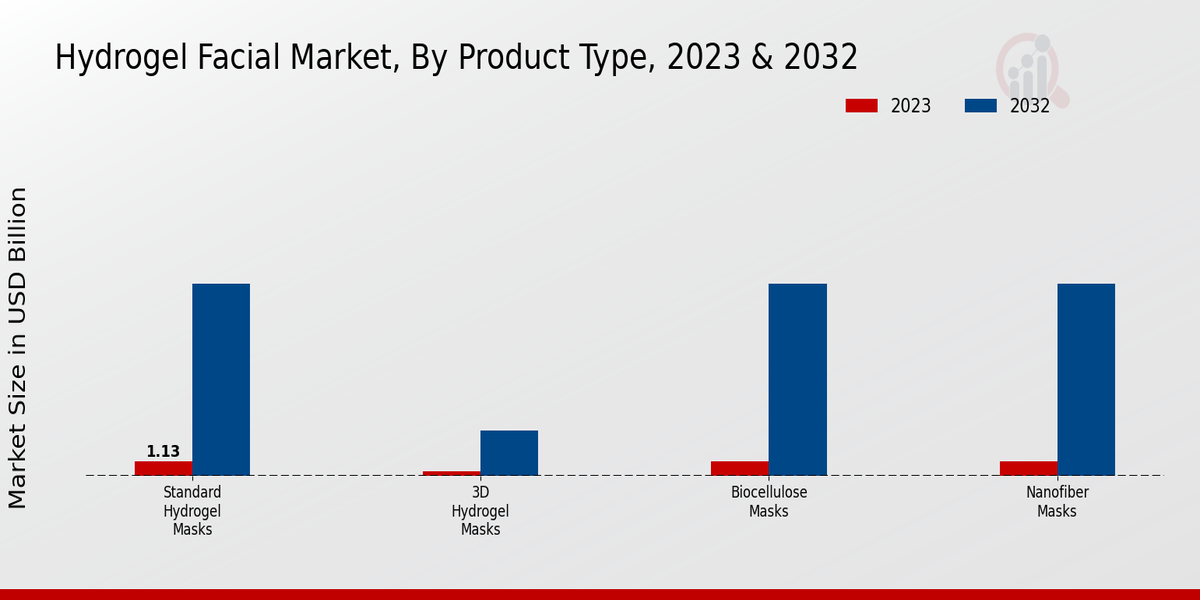 Hydrogel Facial Market, By Product Type, 2023 & 2032

2023 2032

Market Size in USD Billion

1.13

Standard Hydrogel Masks

3D Hydrogel Masks

Biocellulose Masks

Nanofiber Masks