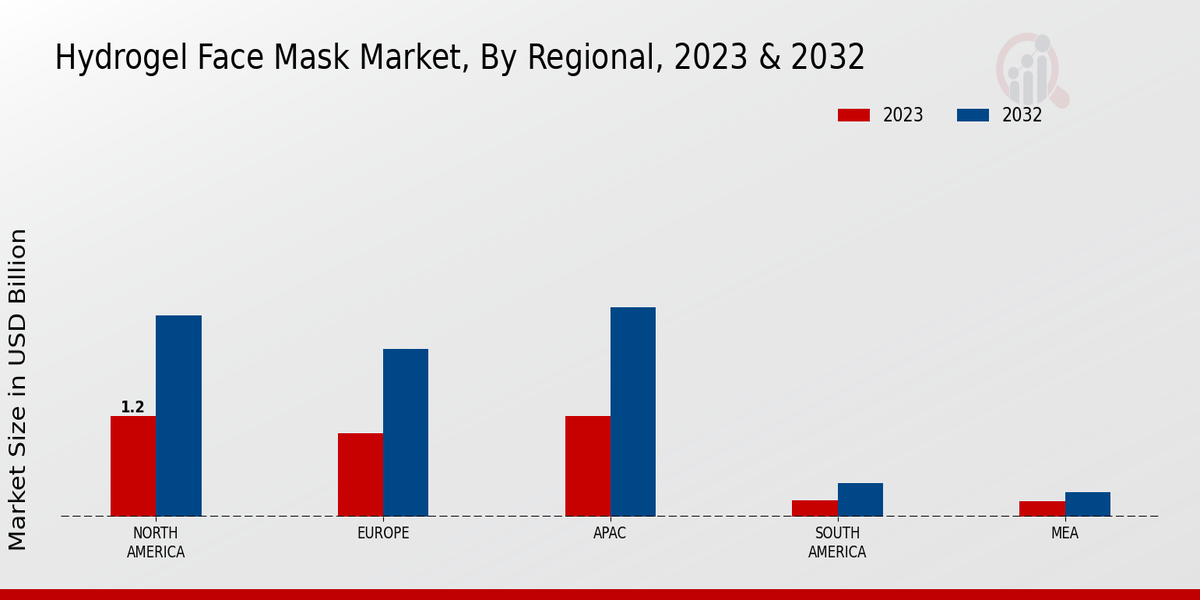 Hydrogel Face Mask Market, By Regional, 2023 & 2032

2023
2032

Market Size in USD Billion

1.2

NORTH AMERICA
EUROPE
APAC
SOUTH AMERICA
MEA