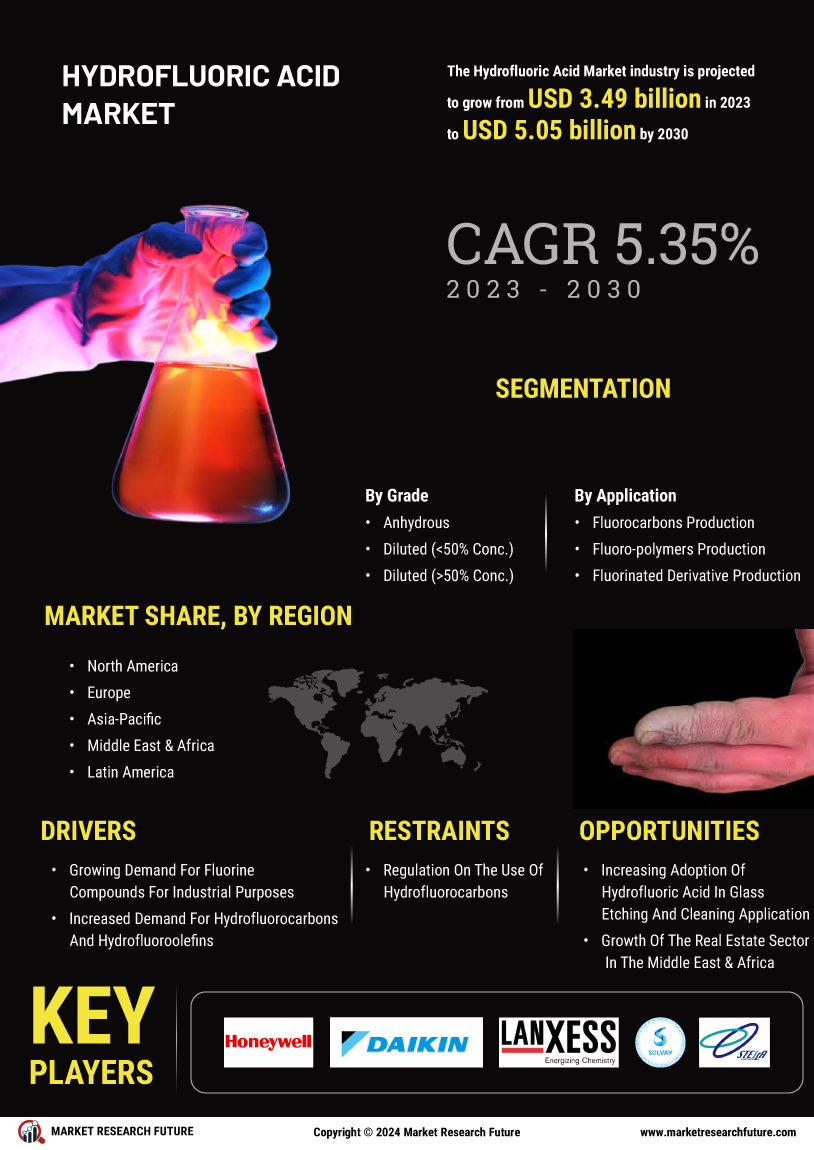 HYDROFLUORIC ACID MARKET

The Hydrofluoric Acid Market industry is projected to grow from USD 3.49 billion in 2023 to USD 5.05 billion by 2030

CAGR 5.35%
2023 - 2030

SEGMENTATION

By Grade
• Anhydrous
• Diluted (<50% Conc.)
• Diluted (>50% Conc.)

By Application
• Fluorocarbons Production
• Fluoro-polymers Production
• Fluorinated Derivative Production

MARKET SHARE, BY REGION
• North America
• Europe
• Asia-Pacific
• Middle East & Africa
• Latin America

DRIVERS
• Growing Demand For Fluorine Compounds For Industrial Purposes
• Increased Demand For Hydrofluorocarbons And Hydrofluoroolefins

RESTRAINTS
• Regulation On The Use Of Hydrofluorocarbons

OPPORTUNITIES
• Increasing Adoption Of Hydrofluoric Acid In Glass Etching And Cleaning Application
• Growth Of The Real Estate Sector In The Middle East & Africa

KEY PLAYERS

Honeywell
DAIKIN
LANXESS Energizing Chemistry
SOLVAY
STELLA

MARKET RESEARCH FUTURE
Copyright © 2024 Market Research Future
www.marketresearchfuture.com