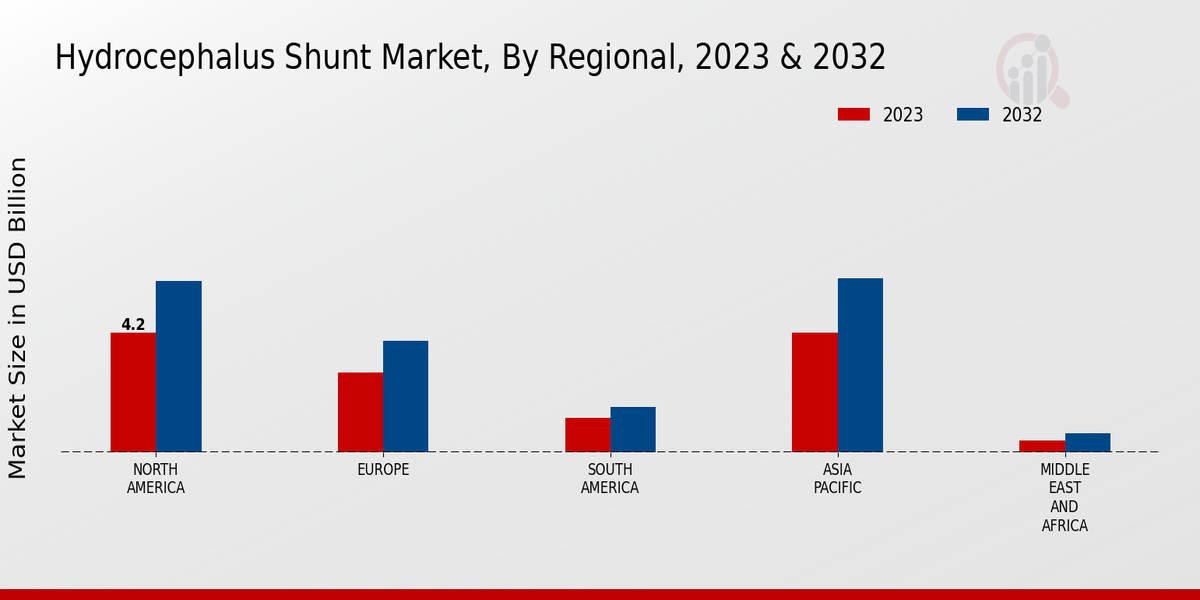 Hydrocephalus Shunt Market, By Regional, 2023 & 2032

2023
2032

Market Size in USD Billion

4.2

NORTH AMERICA
EUROPE
SOUTH AMERICA
ASIA PACIFIC
MIDDLE EAST AND AFRICA