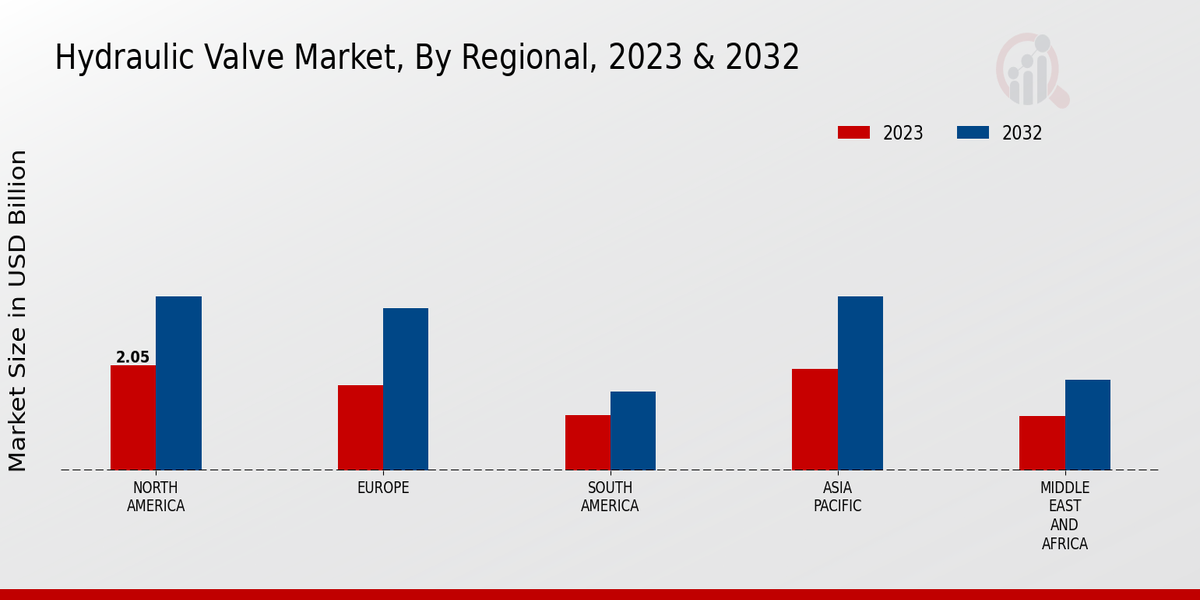 Hydraulic Valve Market, By Regional, 2023 & 2032

2023 2032

Market Size in USD Billion

2.05

NORTH AMERICA

EUROPE

SOUTH AMERICA

ASIA PACIFIC

MIDDLE EAST AND AFRICA