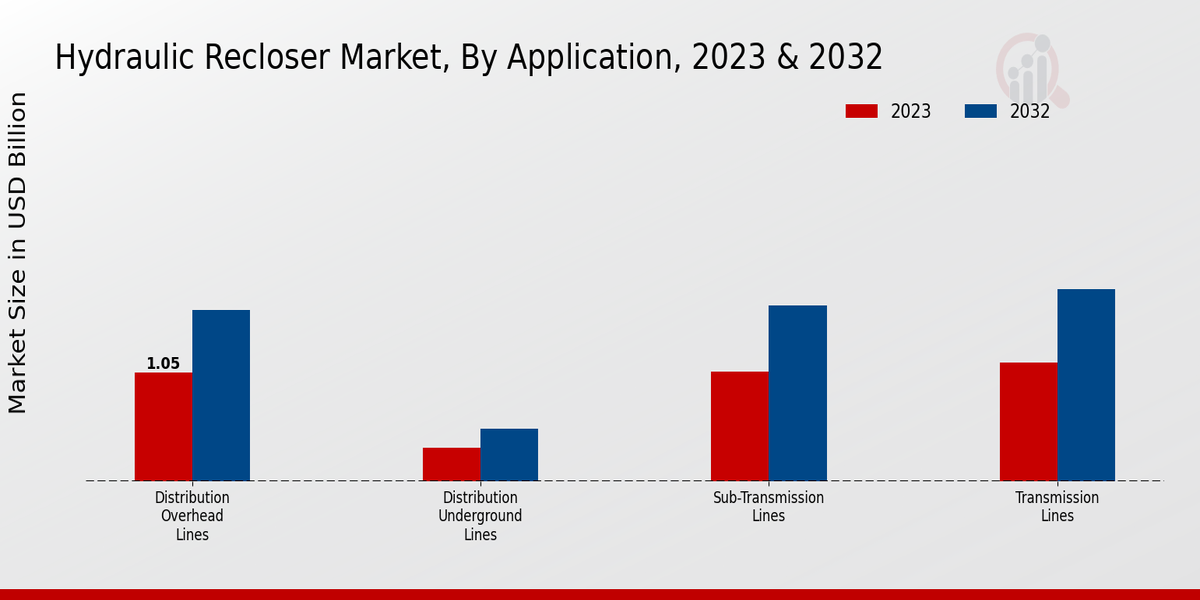 Hydraulic Recloser Market, By Application, 2023 & 2032

2023
2032

Market Size in USD Billion

1.05

Distribution Overhead Lines

Distribution Underground Lines

Sub-Transmission Lines

Transmission Lines