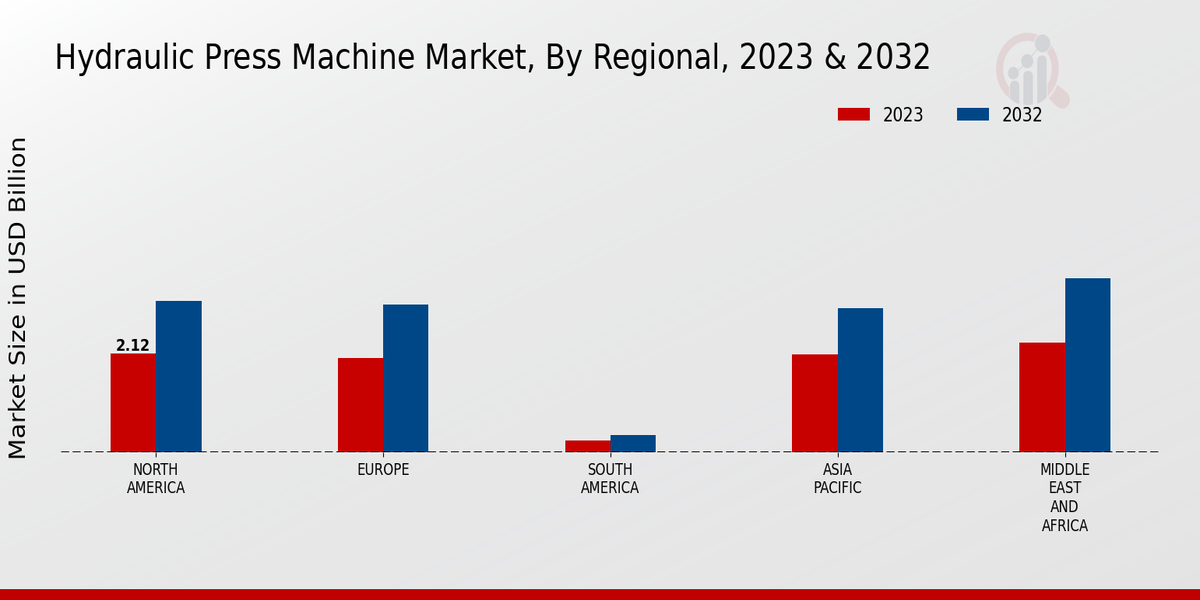 Hydraulic Press Machine Market, By Regional, 2023 & 2032

2023
2032

Market Size in USD Billion

2.12

NORTH AMERICA
EUROPE
SOUTH AMERICA
ASIA PACIFIC
MIDDLE EAST AND AFRICA