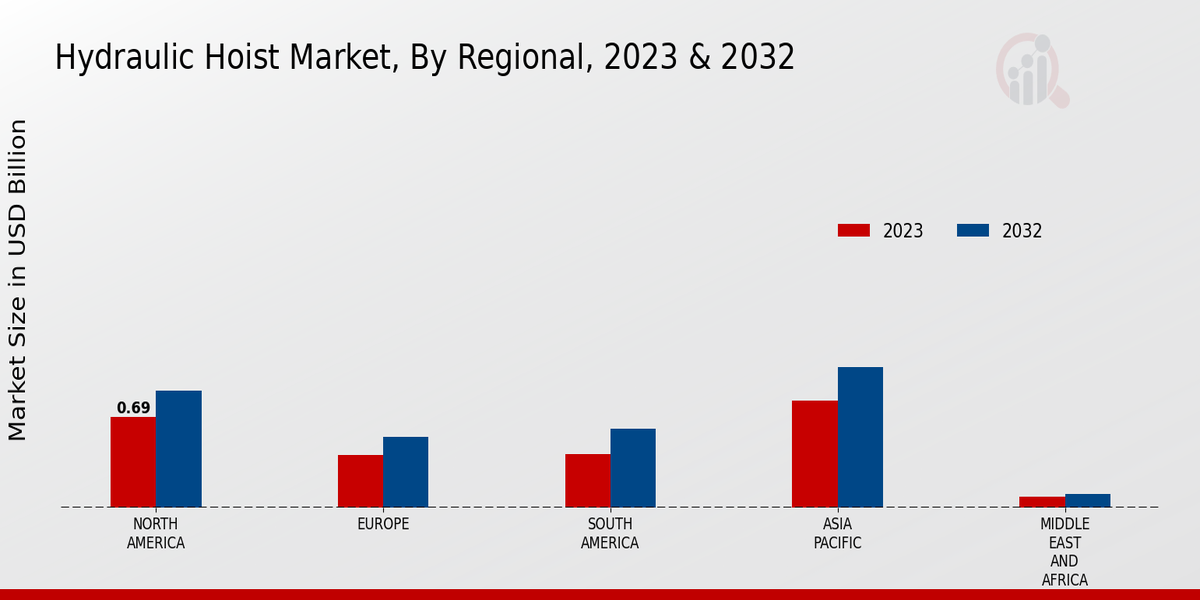 Hydraulic Hoist Market, By Regional, 2023 & 2032

Market Size in USD Billion

2023
2032

0.69

NORTH AMERICA
EUROPE
SOUTH AMERICA
ASIA PACIFIC
MIDDLE EAST AND AFRICA