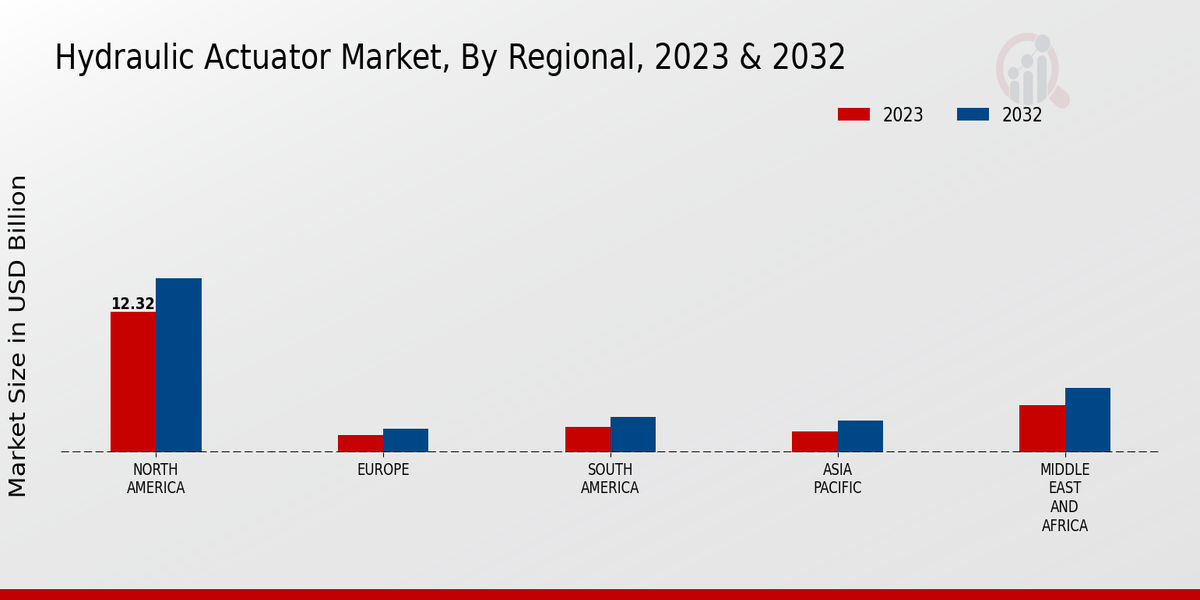 Hydraulic Actuator Market, By Regional, 2023 & 2032

2023
2032

Market Size in USD Billion

12.32

NORTH AMERICA
EUROPE
SOUTH AMERICA
ASIA PACIFIC
MIDDLE EAST AND AFRICA