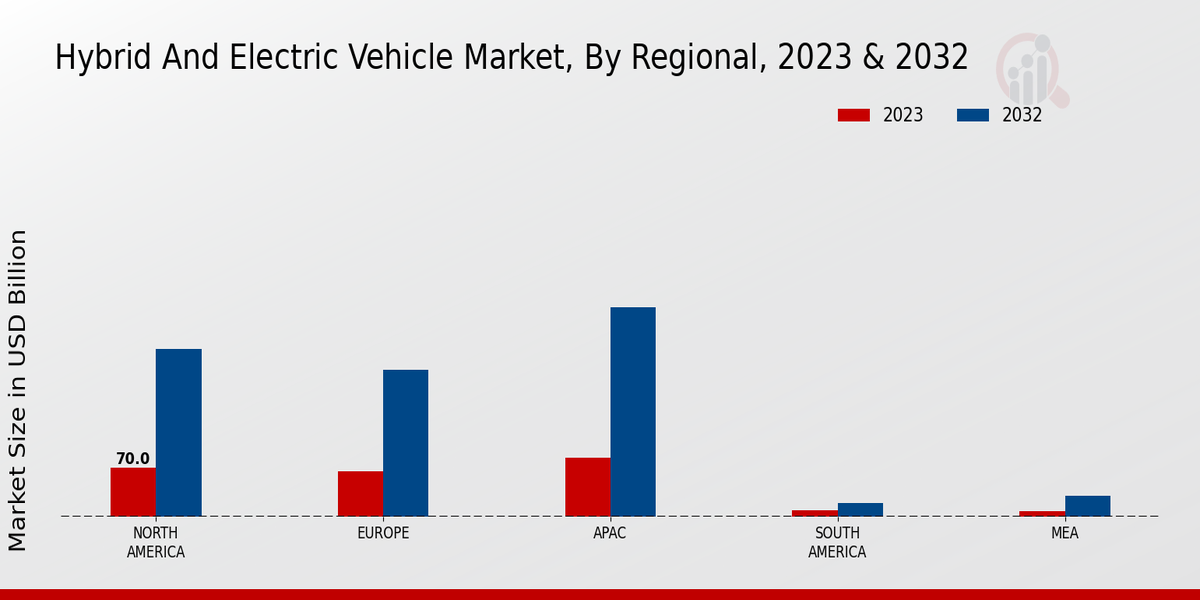 Hybrid And Electric Vehicle Market, By Regional, 2023 & 2032

2023
2032

Market Size in USD Billion

70.0

NORTH AMERICA
EUROPE
APAC
SOUTH AMERICA
MEA