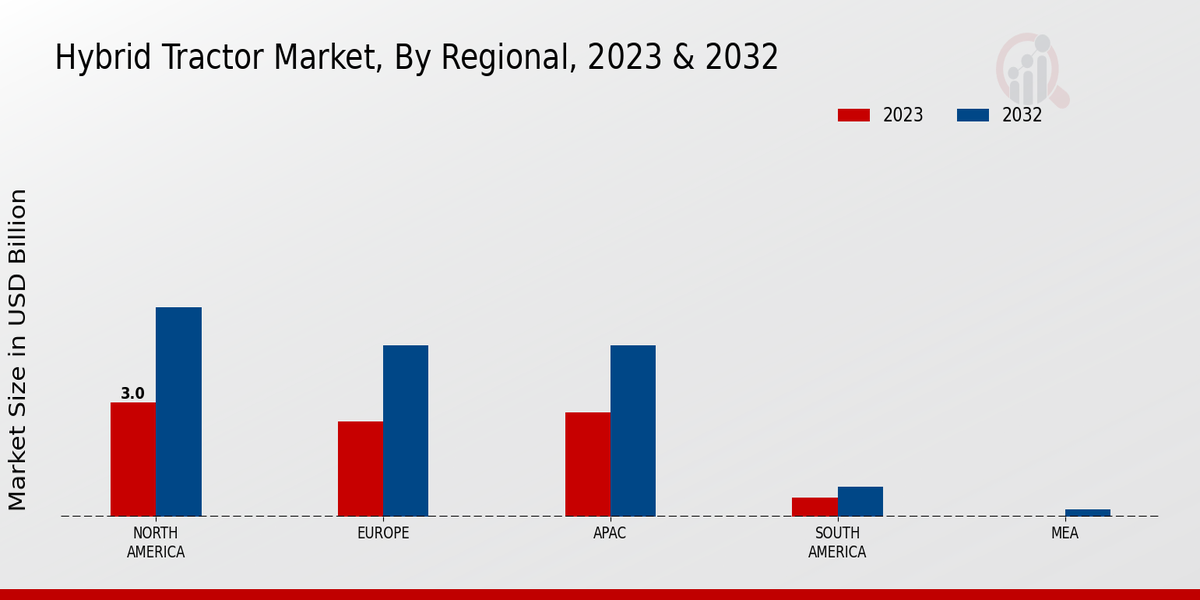 Hybrid Tractor Market, By Regional, 2023 & 2032

2023
2032

Market Size in USD Billion

3.0

NORTH AMERICA
EUROPE
APAC
SOUTH AMERICA
MEA