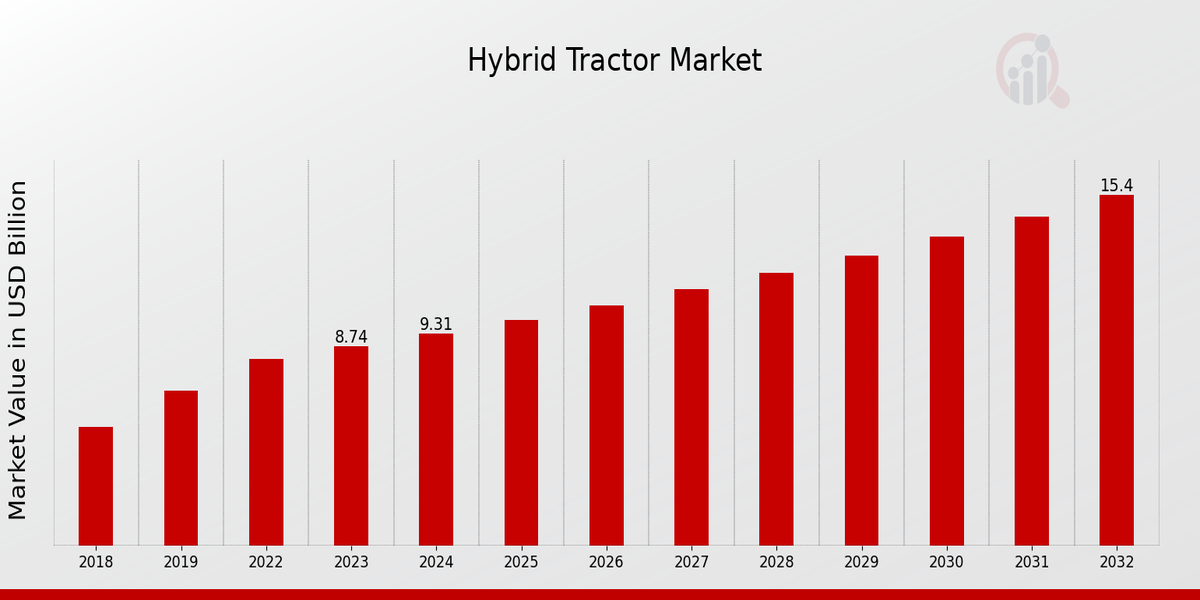 Hybrid Tractor Market

Market Value in USD Billion

8.74
9.31
15.4

2018
2019
2022
2023
2024
2025
2026
2027
2028
2029
2030
2031
2032