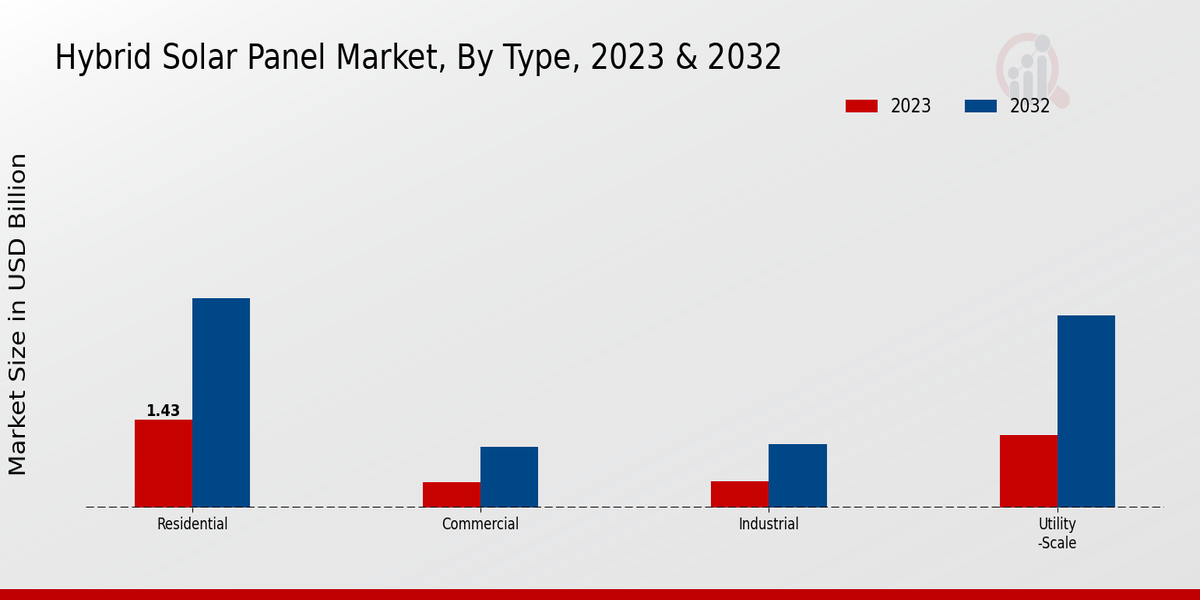 Hybrid Solar Panel Market, By Type, 2023 & 2032

2023
2032

Market Size in USD Billion

1.43

Residential
Commercial
Industrial
Utility -Scale