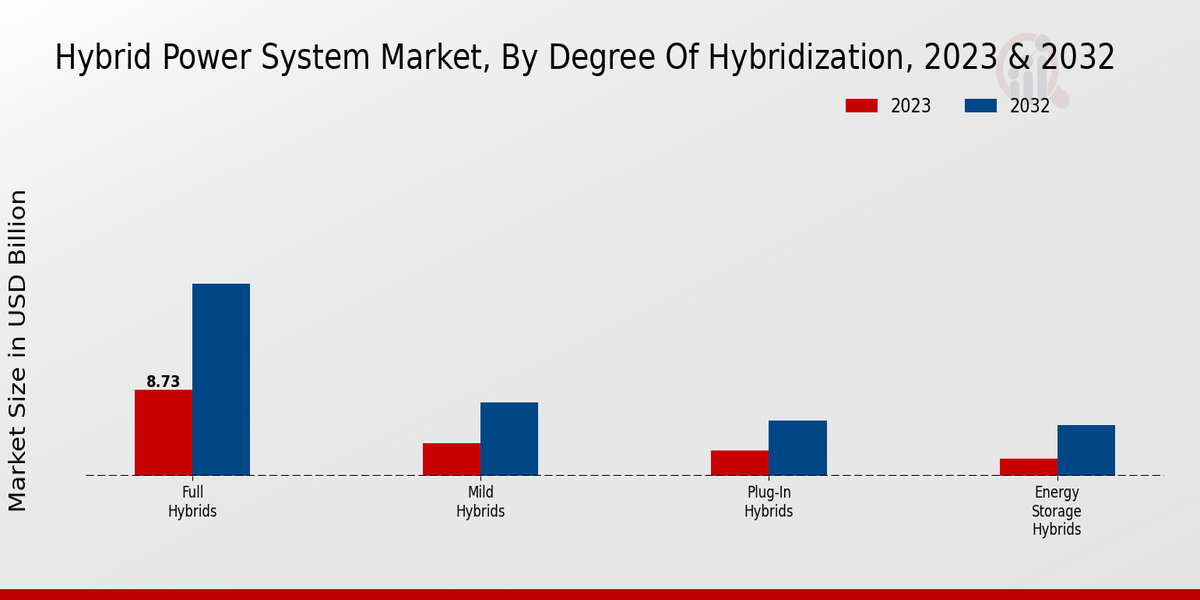 Hybrid Power System Market, By Degree Of Hybridization, 2023 & 2032

2023
2032

Market Size in USD Billion

8.73

Full Hybrids

Mild Hybrids

Plug-In Hybrids

Energy Storage Hybrids