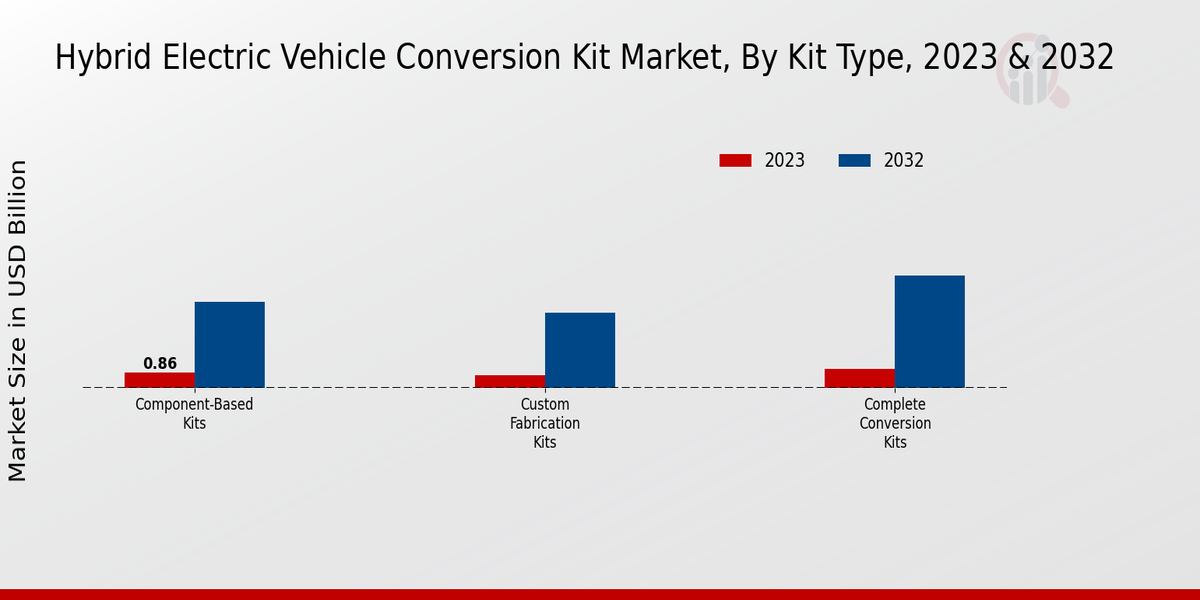 Hybrid Electric Vehicle Conversion Kit Market, By Kit Type, 2023 & 2032

2023
2032

Market Size in USD Billion

0.86

Component-Based Kits

Custom Fabrication Kits

Complete Conversion Kits