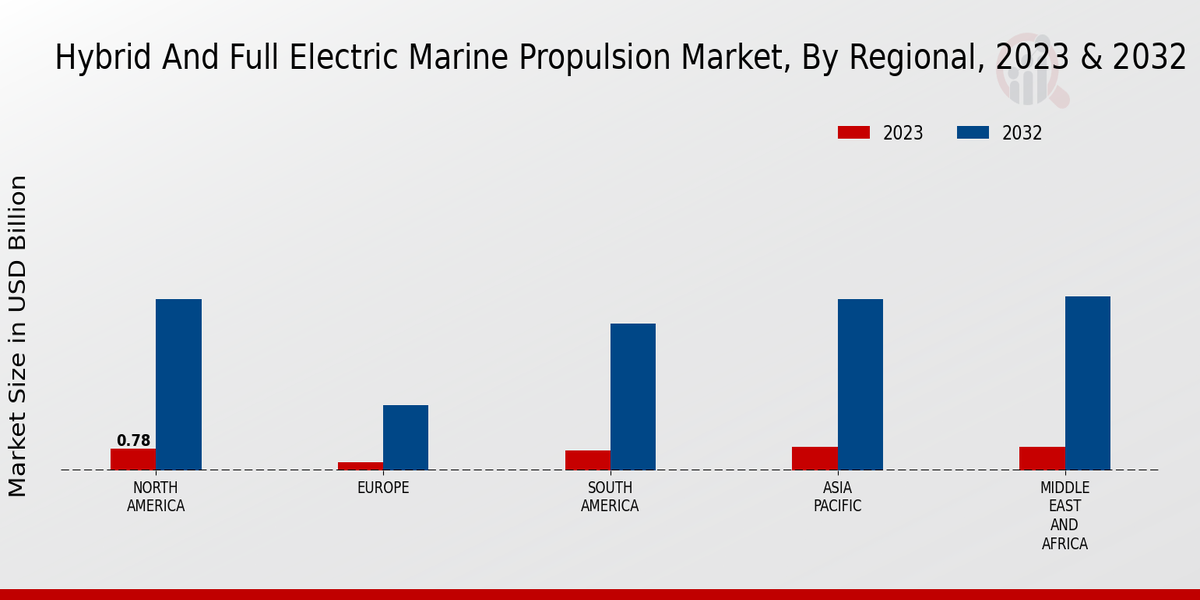 Hybrid And Full Electric Marine Propulsion Market, By Regional, 2023 & 2032

2023 2032

Market Size in USD Billion

0.78

NORTH AMERICA

EUROPE

SOUTH AMERICA

ASIA PACIFIC

MIDDLE EAST AND AFRICA