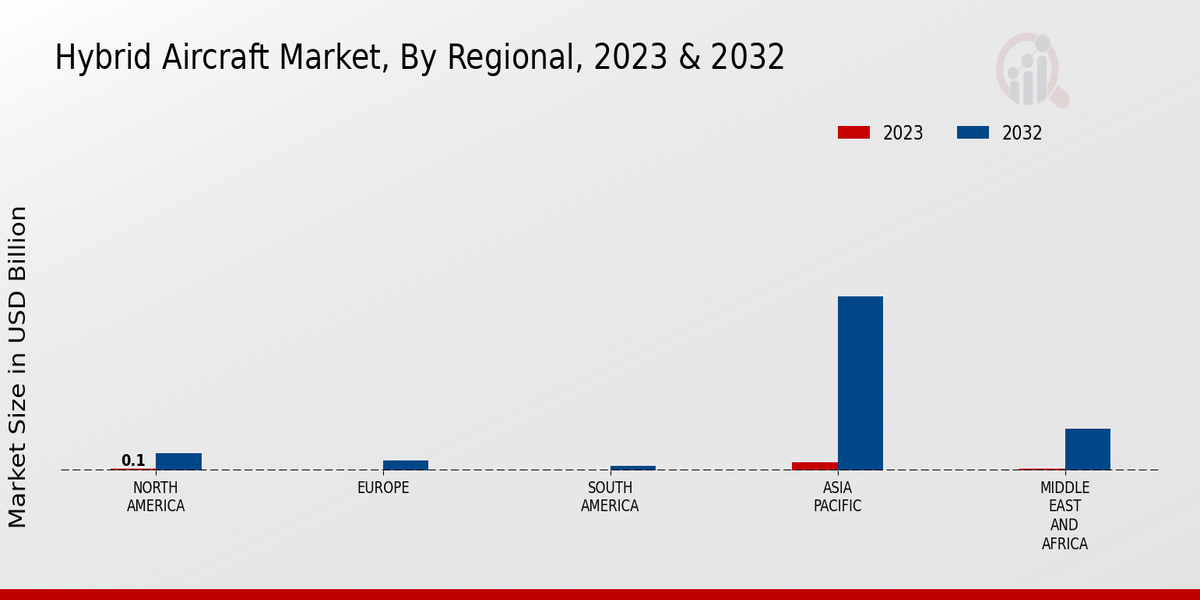 Hybrid Aircraft Market, By Regional, 2023 & 2032

2023 2032

Market Size in USD Billion

0.1

NORTH AMERICA

EUROPE

SOUTH AMERICA

ASIA PACIFIC

MIDDLE EAST AND AFRICA