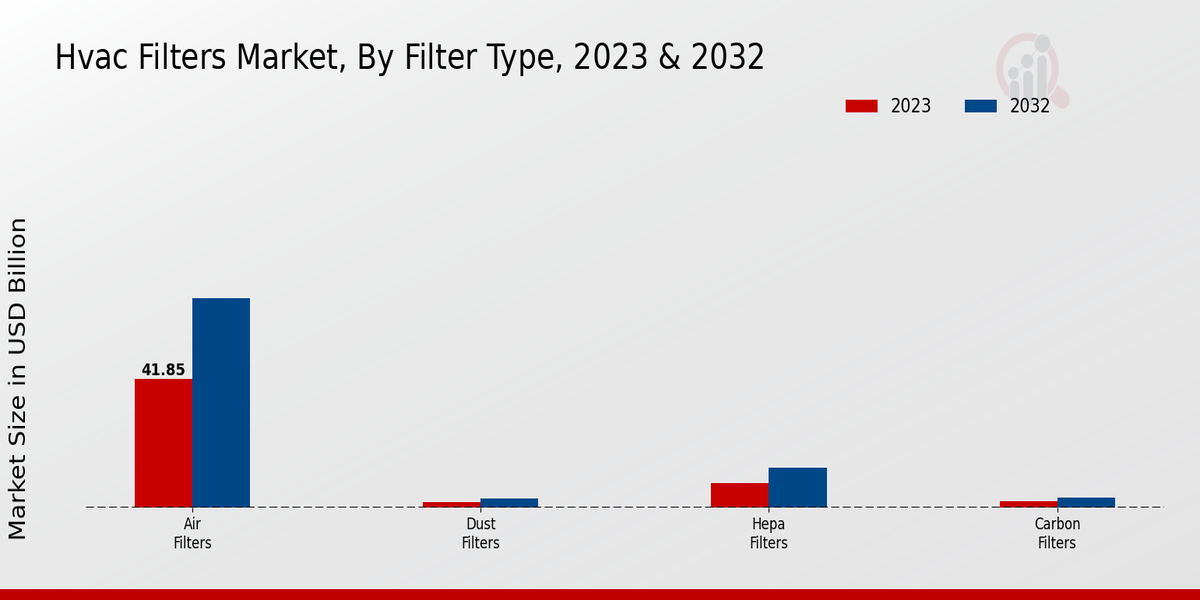 Hvac Filters Market, By Filter Type, 2023 & 2032

2023
2032

Market Size in USD Billion

41.85

Air Filters
Dust Filters
Hepa Filters
Carbon Filters