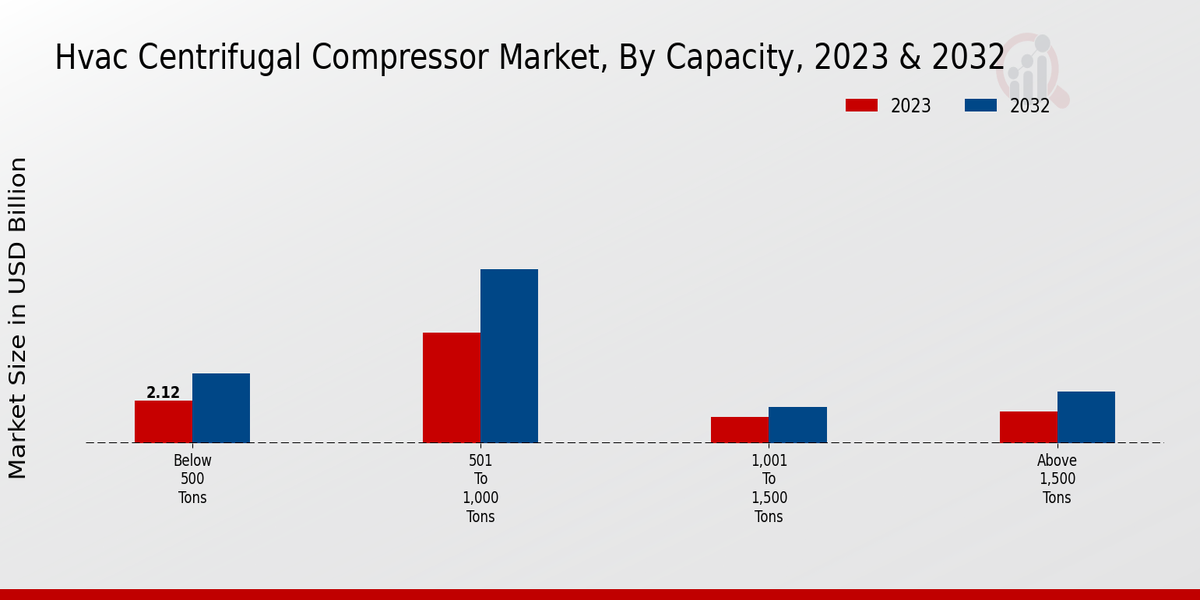 Hvac Centrifugal Compressor Market, By Capacity, 2023 & 2032

2023
2032

Market Size in USD Billion

2.12

Below 500 Tons

501 To 1,000 Tons

1,001 To 1,500 Tons

Above 1,500 Tons