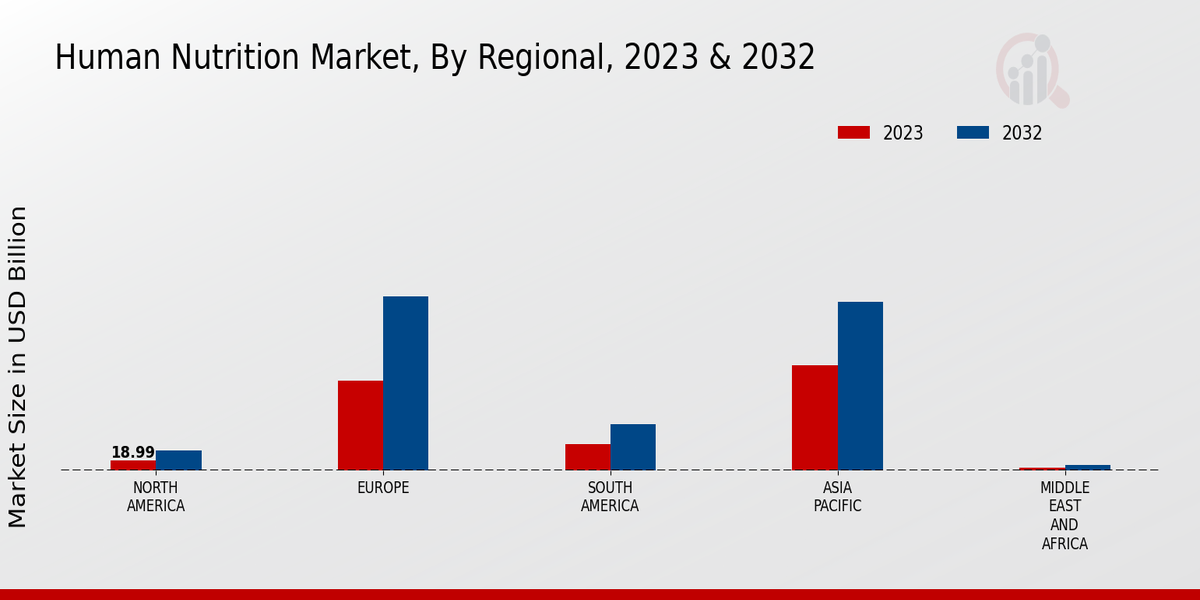 Human Nutrition Market, By Regional, 2023 & 2032

2023
2032

Market Size in USD Billion

18.99

NORTH AMERICA
EUROPE
SOUTH AMERICA
ASIA PACIFIC
MIDDLE EAST AND AFRICA