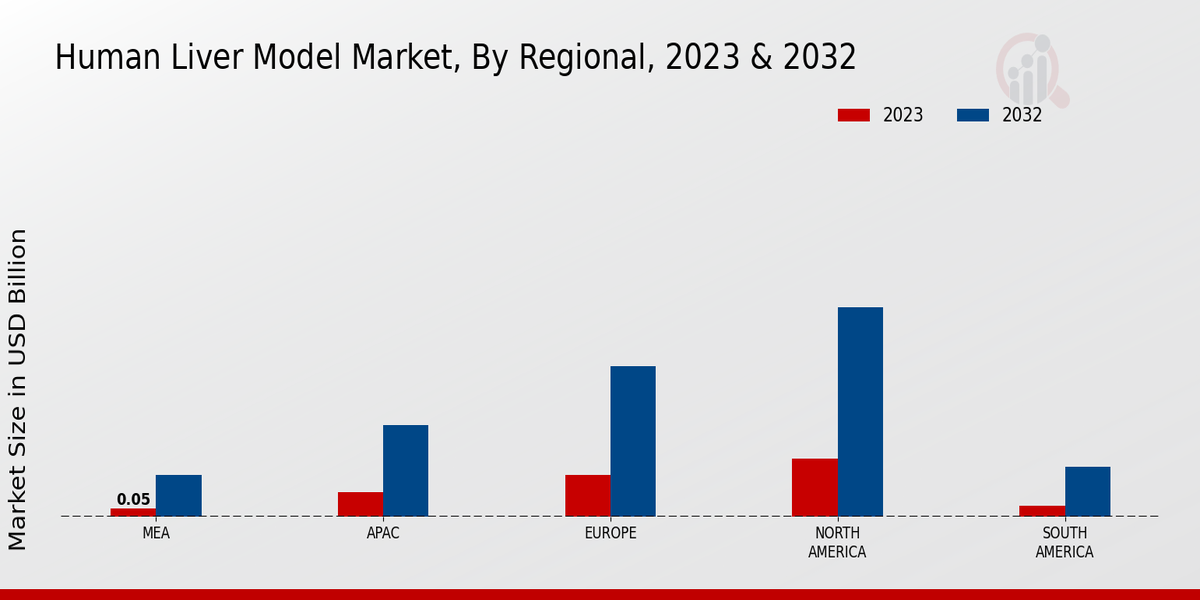 Human Liver Model Market, By Regional, 2023 & 2032

2023
2032

Market Size in USD Billion

0.05

MEA
APAC
EUROPE
NORTH AMERICA
SOUTH AMERICA