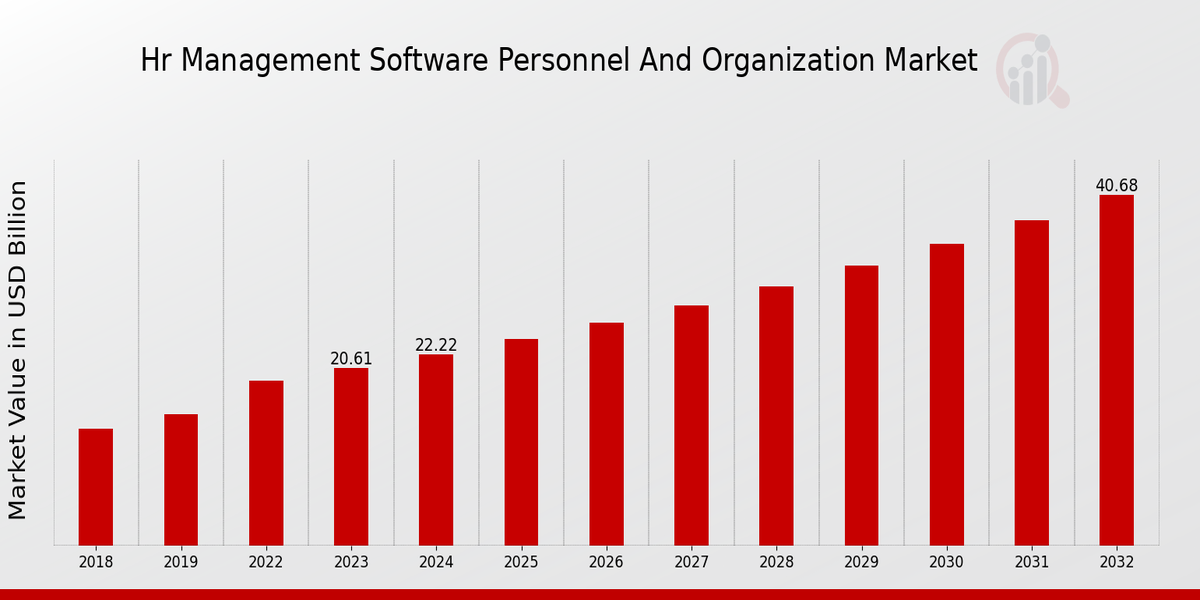 Hr Management Software Personnel And Organization Market

Market Value in USD Billion

20.61
22.22
40.68

2018
2019
2022
2023
2024
2025
2026
2027
2028
2029
2030
2031
2032