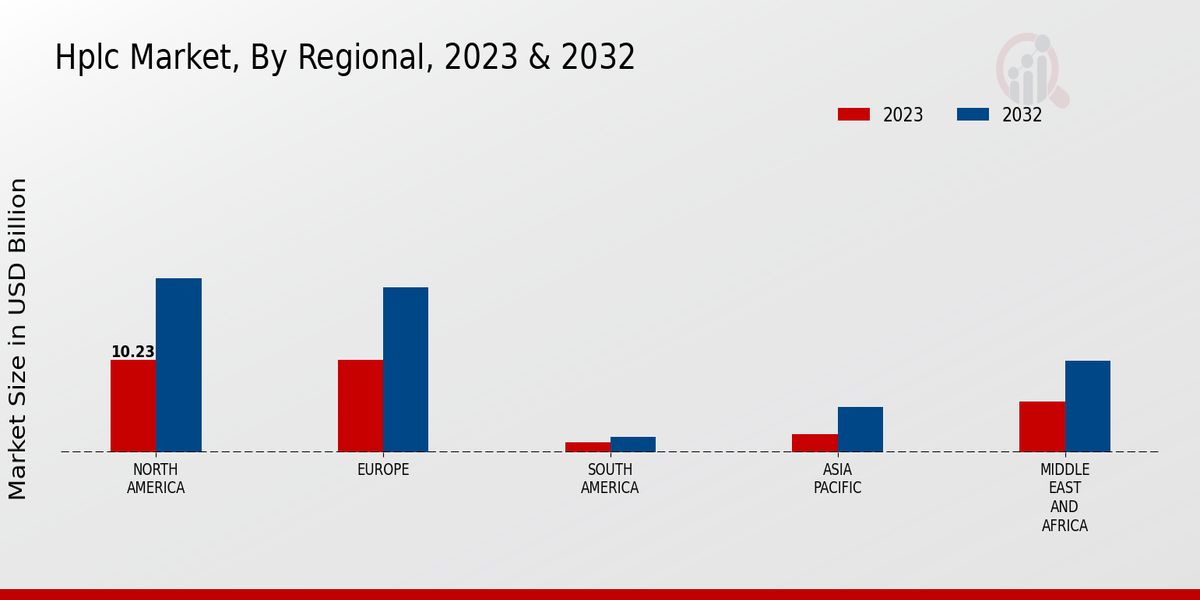 Hplc Market, By Regional, 2023 & 2032

2023
2032

Market Size in USD Billion

10.23

NORTH AMERICA
EUROPE
SOUTH AMERICA
ASIA PACIFIC
MIDDLE EAST AND AFRICA