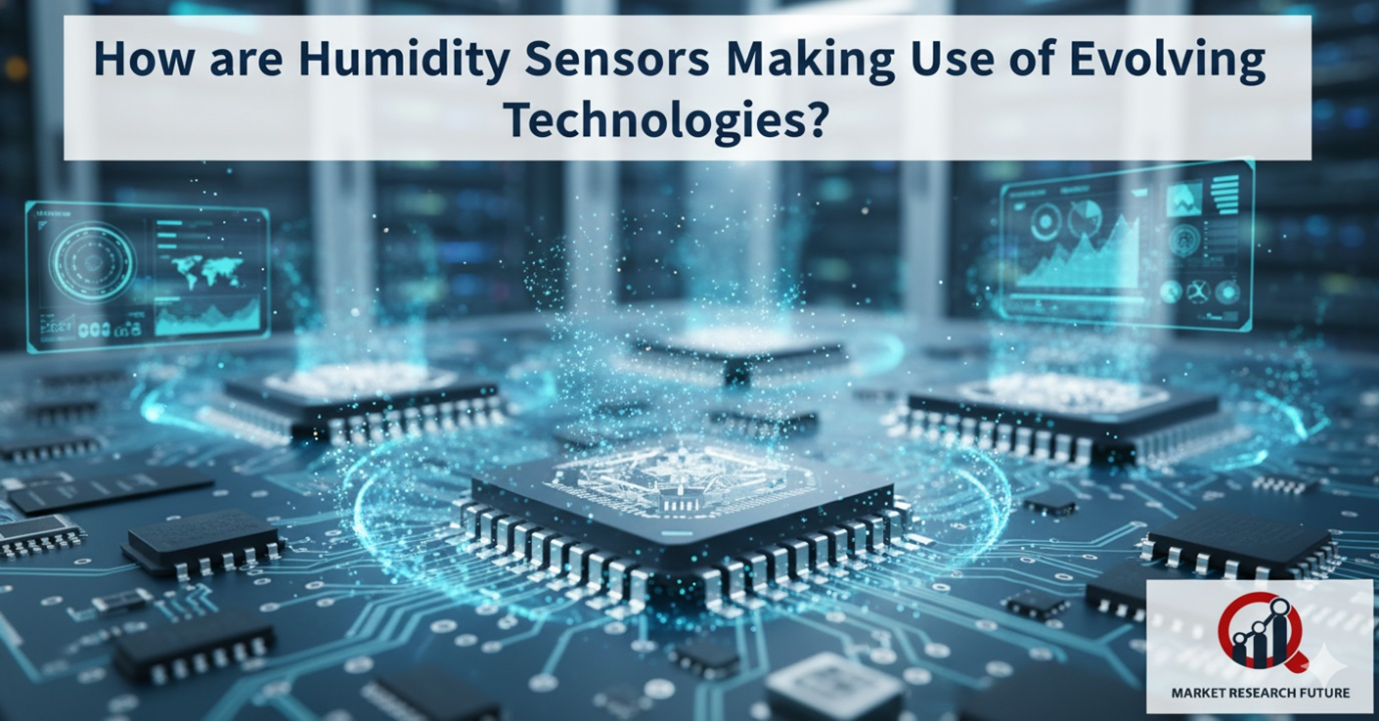 How are Humidity Sensors Making Use of Evolving Technologies?

MARKET RESEARCH FUTURE