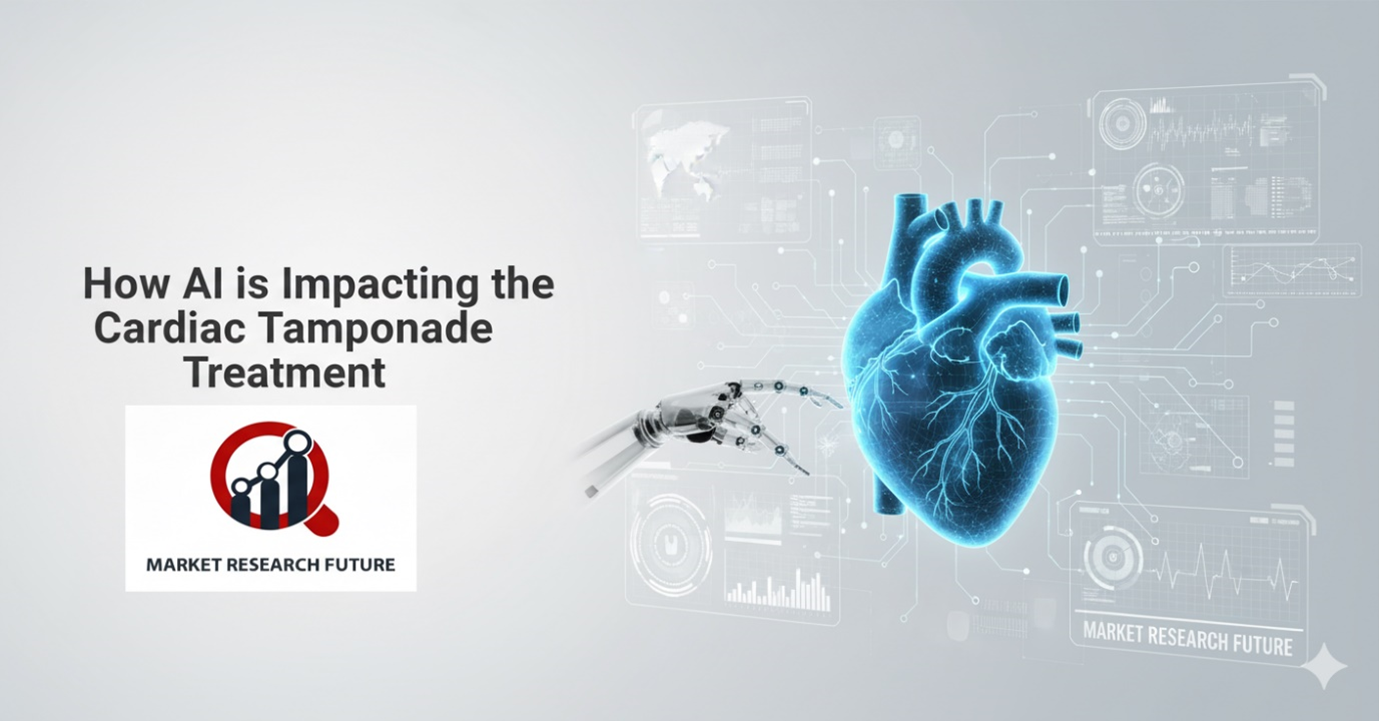 How AI is Impacting the Cardiac Tamponade Treatment

MARKET RESEARCH FUTURE

MARKET RESEARCH FUTURE