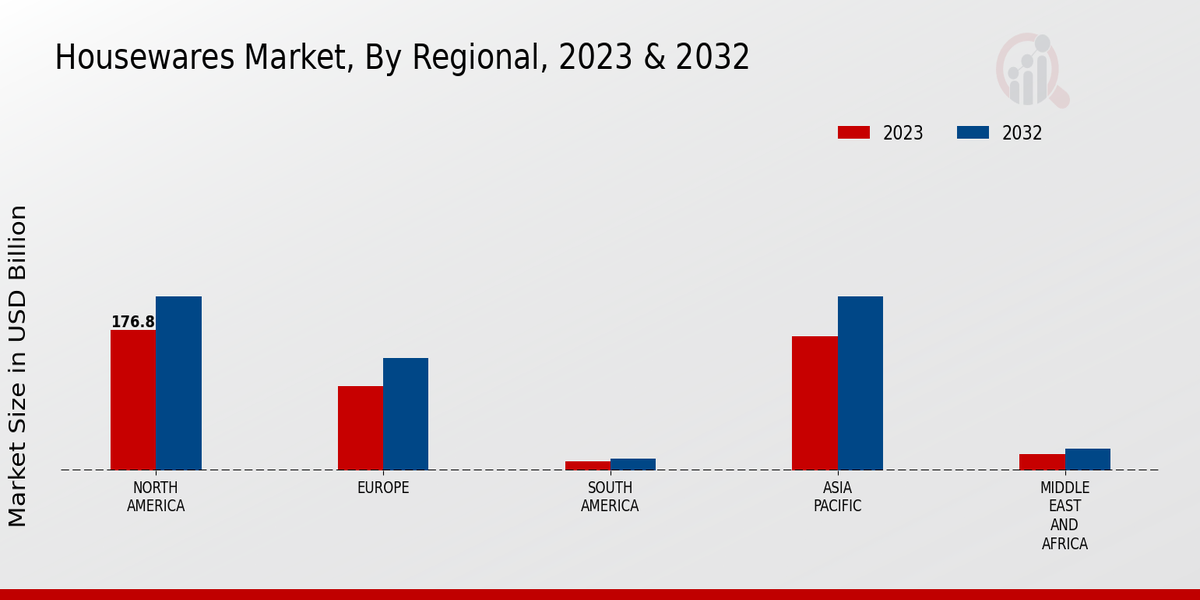 Housewares Market, By Regional, 2023 & 2032

2023
2032

Market Size in USD Billion

176.8

NORTH AMERICA
EUROPE
SOUTH AMERICA
ASIA PACIFIC
MIDDLE EAST AND AFRICA