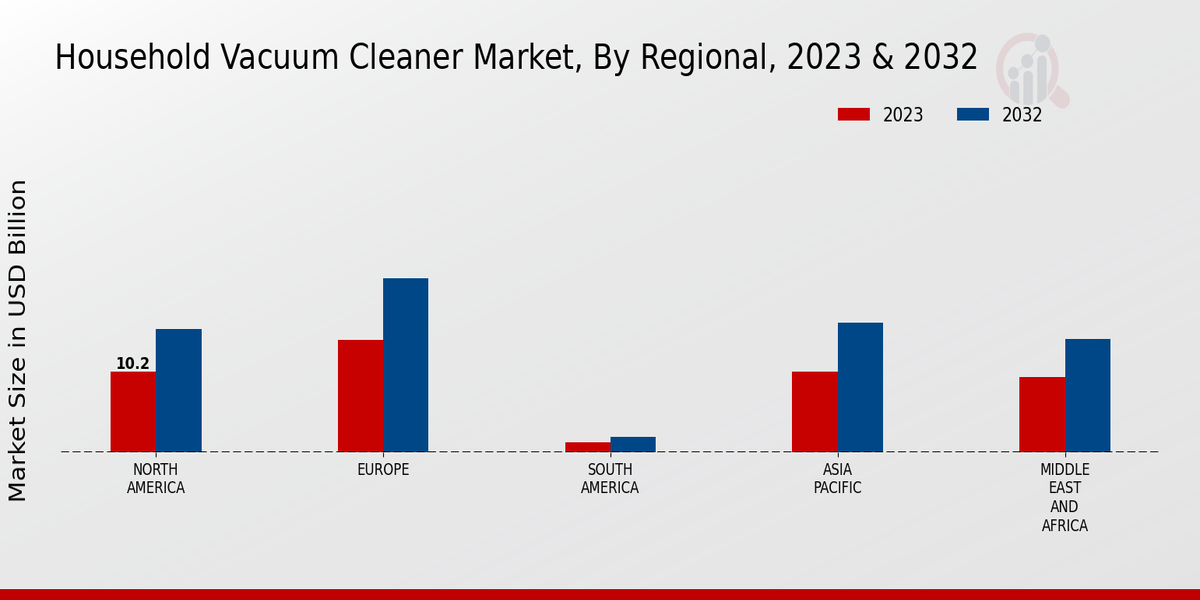 Household Vacuum Cleaner Market, By Regional, 2023 & 2032

2023
2032

Market Size in USD Billion

10.2

NORTH AMERICA
EUROPE
SOUTH AMERICA
ASIA PACIFIC
MIDDLE EAST AND AFRICA