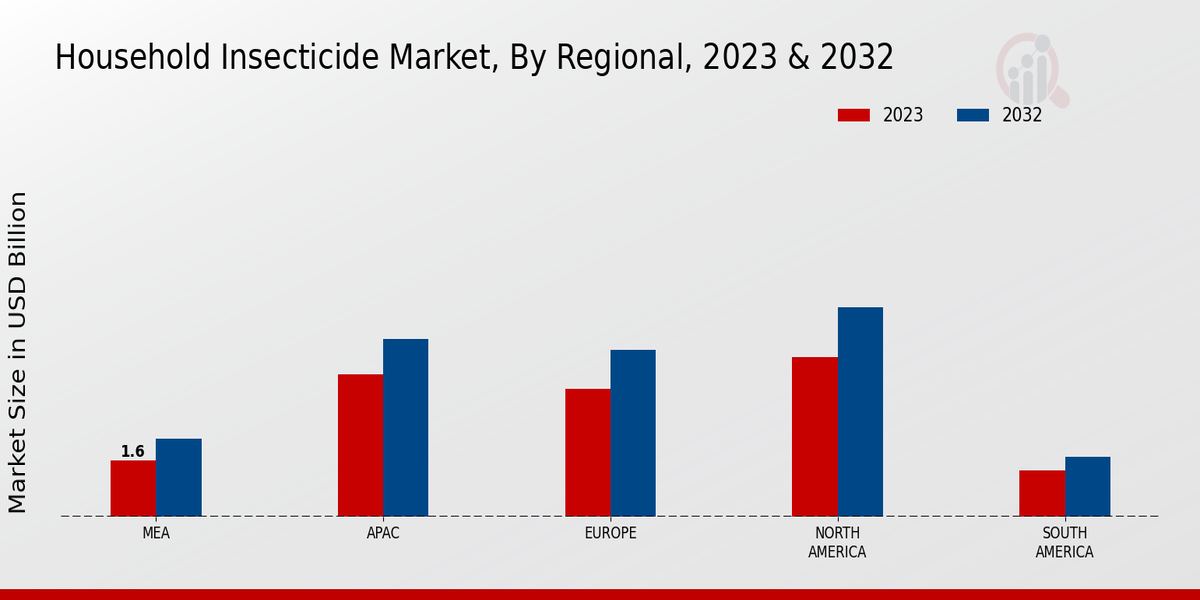 Household Insecticide Market, By Regional, 2023 & 2032

2023
2032

Market Size in USD Billion

1.6

MEA
APAC
EUROPE
NORTH AMERICA
SOUTH AMERICA