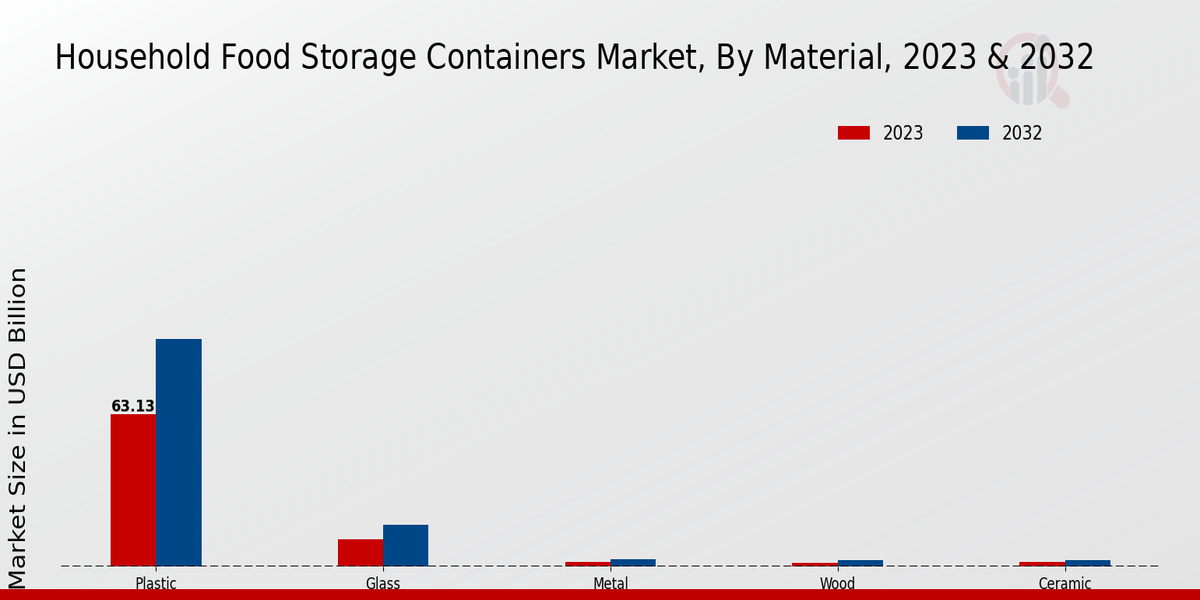 Household Food Storage Containers Market, By Material, 2023 & 2032

2023
2032

Market Size in USD Billion

63.13

Plastic
Glass
Metal
Wood
Ceramic