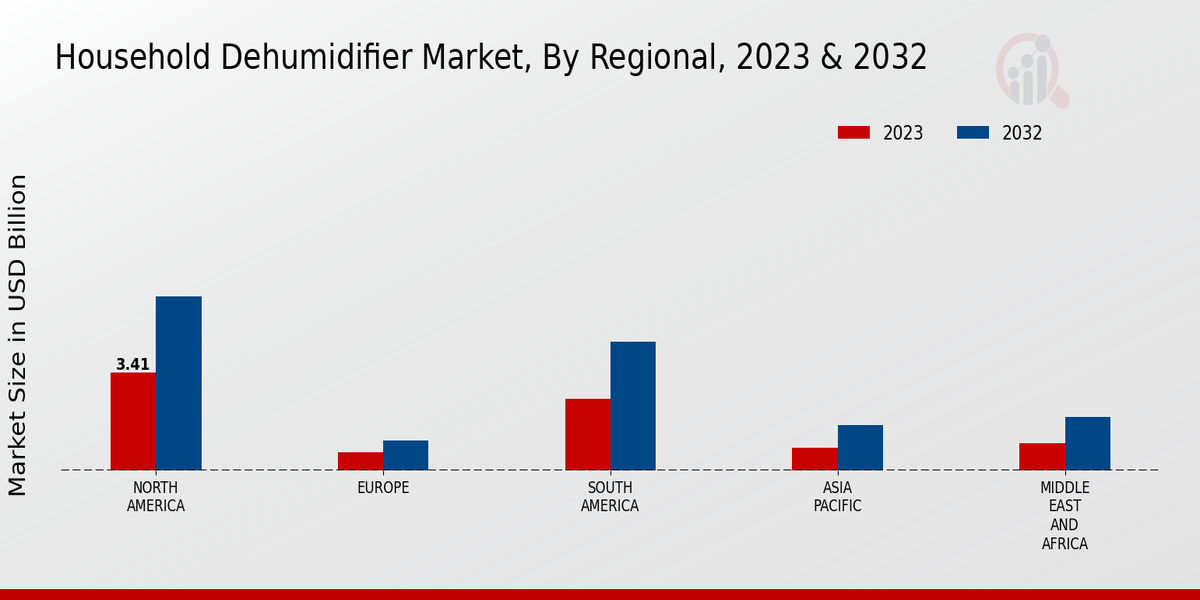 Household Dehumidifier Market, By Regional, 2023 & 2032

2023 2032

Market Size in USD Billion

3.41

NORTH AMERICA

EUROPE

SOUTH AMERICA

ASIA PACIFIC

MIDDLE EAST AND AFRICA