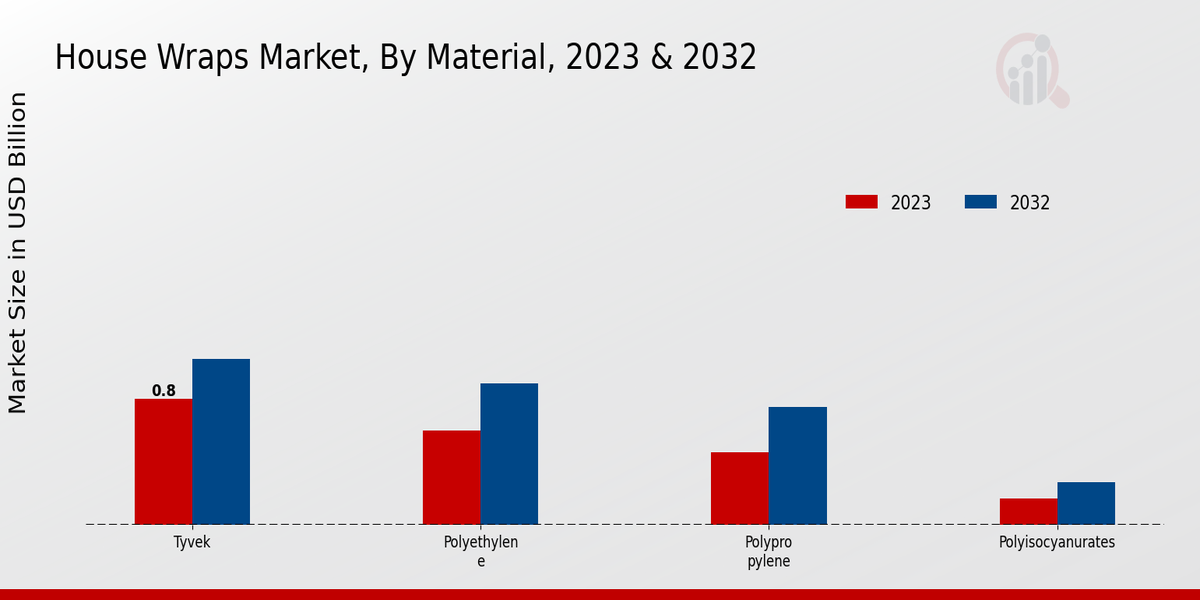 House Wraps Market, By Material, 2023 & 2032

Market Size in USD Billion

2023
2032

0.8

Tyvek
Polyethylen e
Polypro pylene
Polyisocyanurates