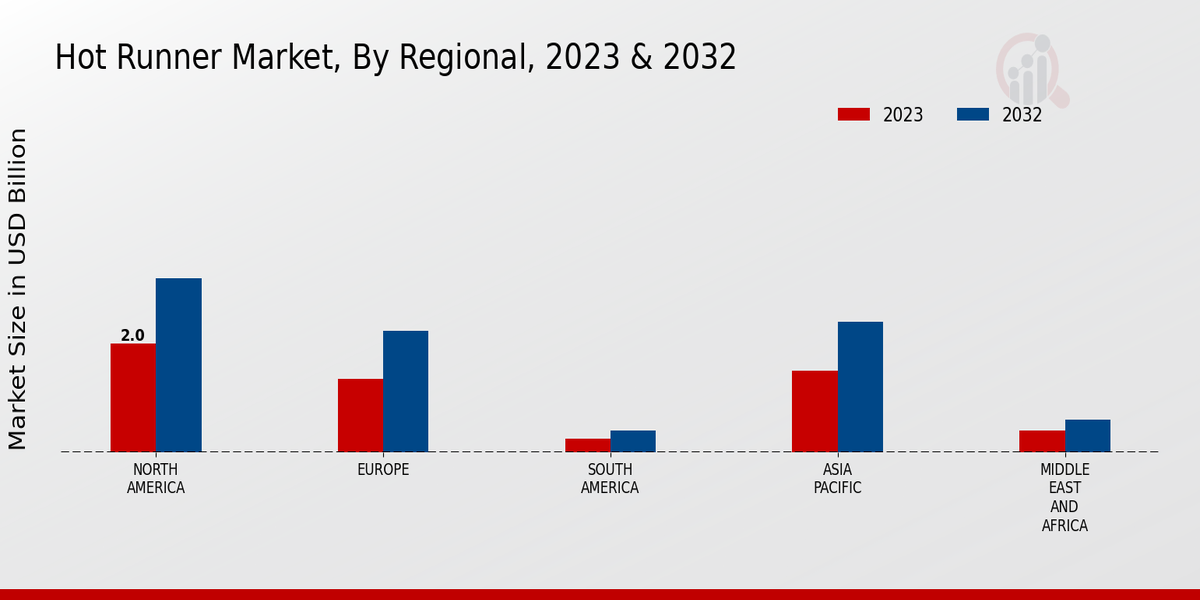 Hot Runner Market, By Regional, 2023 & 2032

2023
2032

Market Size in USD Billion

2.0

NORTH AMERICA
EUROPE
SOUTH AMERICA
ASIA PACIFIC
MIDDLE EAST AND AFRICA