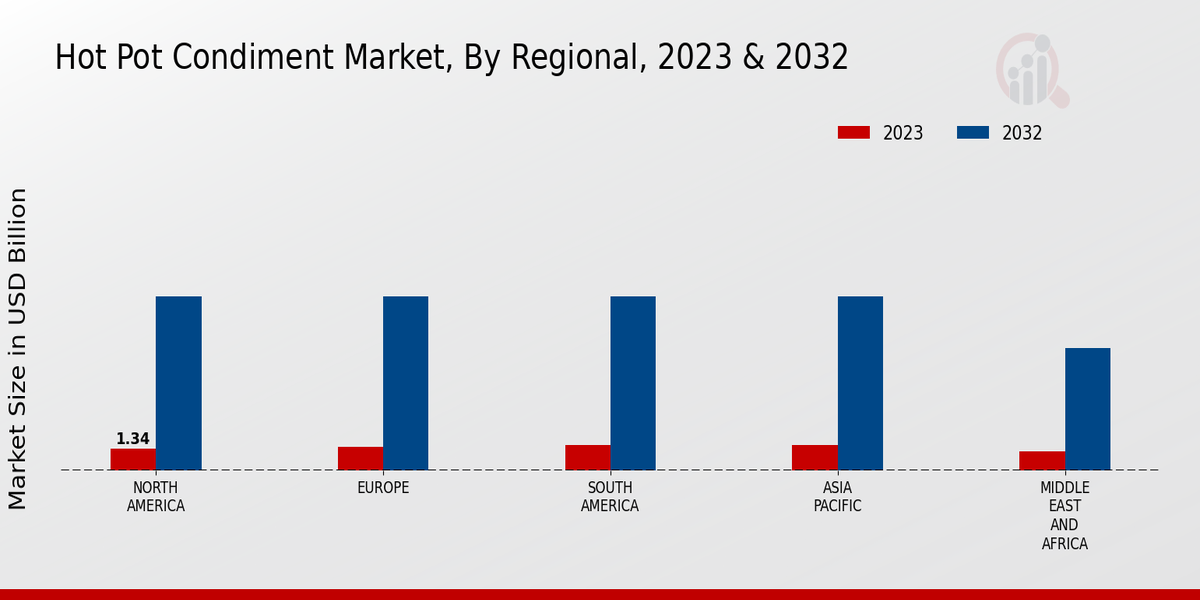 Hot Pot Condiment Market, By Regional, 2023 & 2032

2023
2032

Market Size in USD Billion

1.34

NORTH AMERICA
EUROPE
SOUTH AMERICA
ASIA PACIFIC
MIDDLE EAST AND AFRICA