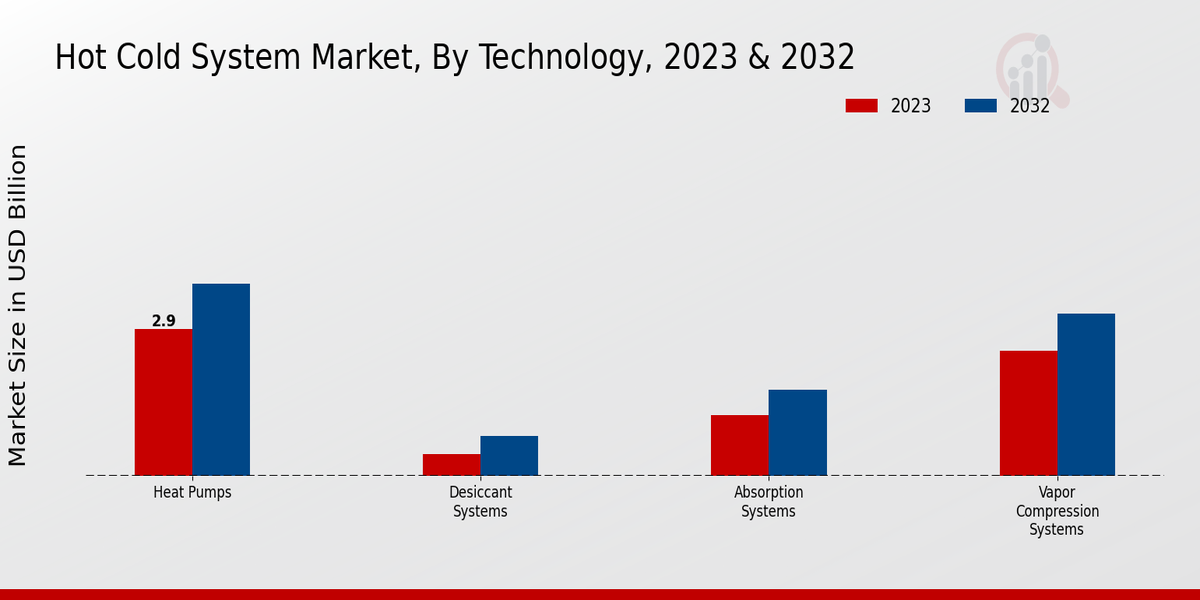 Hot Cold System Market, By Technology, 2023 & 2032

2023
2032

Market Size in USD Billion

2.9

Heat Pumps

Desiccant Systems

Absorption Systems

Vapor Compression Systems