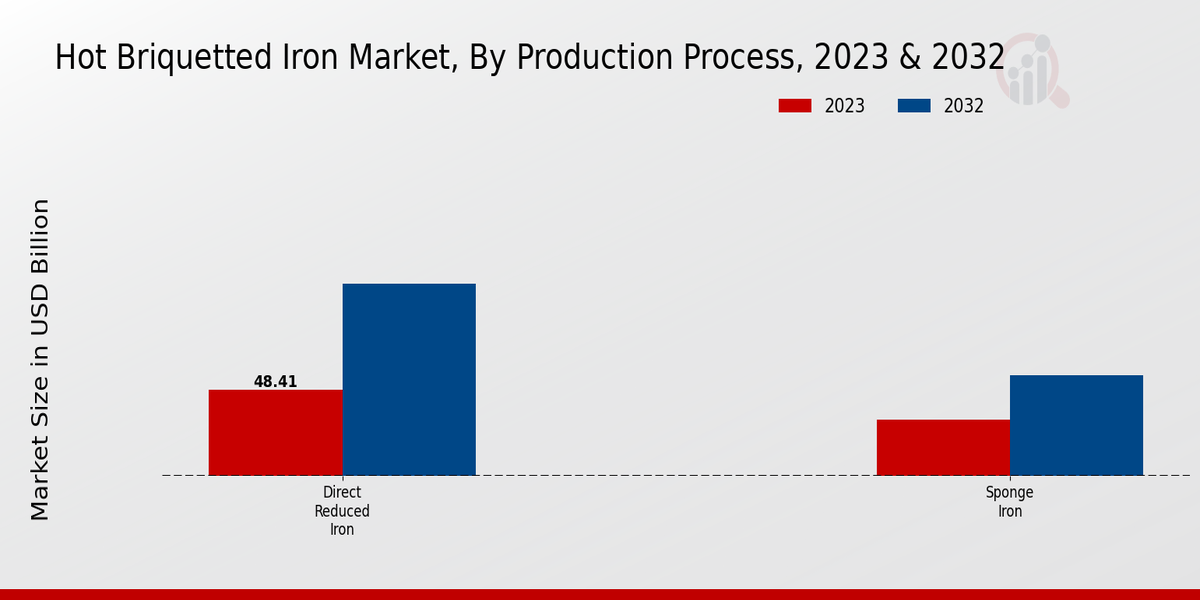 Hot Briquetted Iron Market, By Production Process, 2023 & 2032

2023
2032

Market Size in USD Billion

48.41

Direct Reduced Iron

Sponge Iron