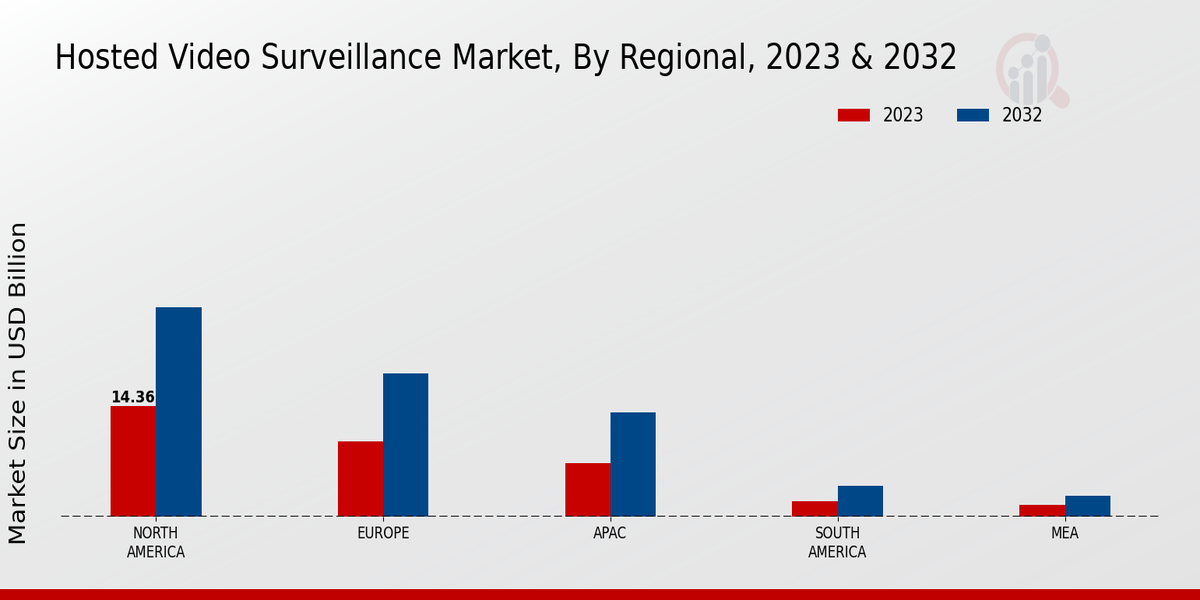 Hosted Video Surveillance Market, By Regional, 2023 & 2032

2023
2032

Market Size in USD Billion

14.36

NORTH AMERICA
EUROPE
APAC
SOUTH AMERICA
MEA