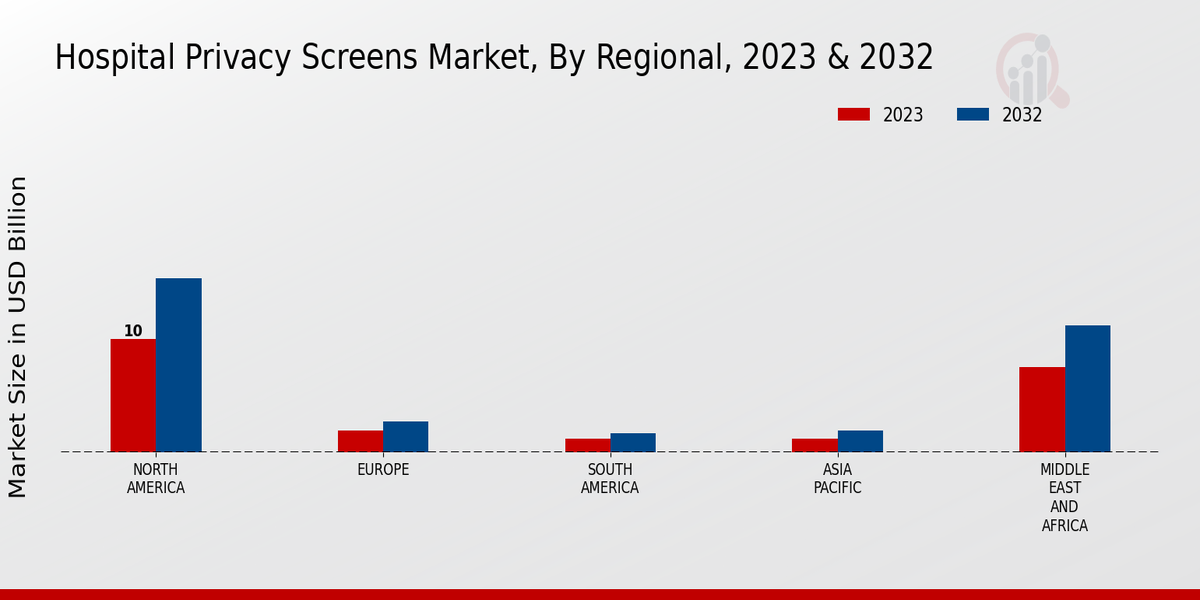 Hospital Privacy Screens Market, By Regional, 2023 & 2032

2023
2032

Market Size in USD Billion

10

NORTH AMERICA
EUROPE
SOUTH AMERICA
ASIA PACIFIC
MIDDLE EAST AND AFRICA