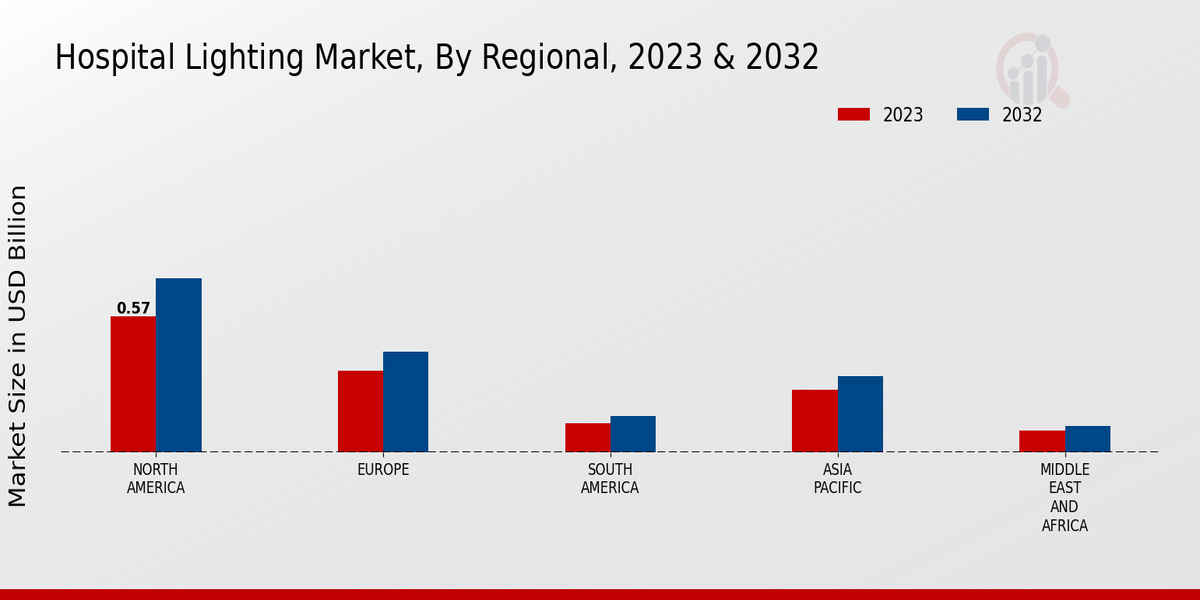 Hospital Lighting Market, By Regional, 2023 & 2032

2023 2032

Market Size in USD Billion

0.57

NORTH AMERICA

EUROPE

SOUTH AMERICA

ASIA PACIFIC

MIDDLE EAST AND AFRICA