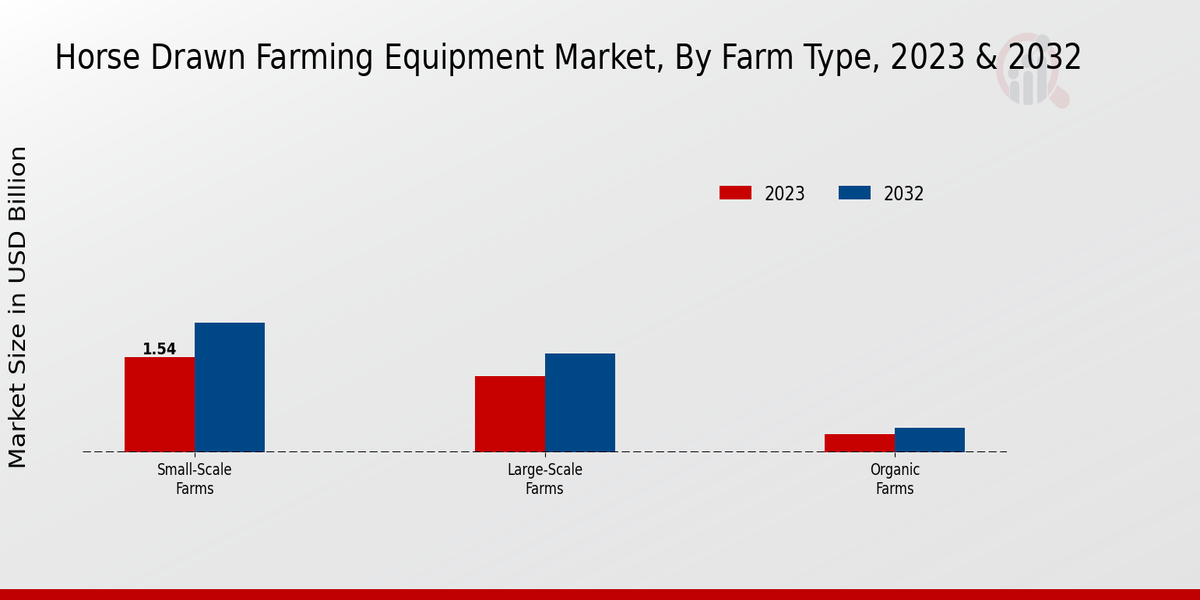 Horse Drawn Farming Equipment Market, By Farm Type, 2023 & 2032

Market Size in USD Billion

2023
2032

1.54

Small-Scale Farms

Large-Scale Farms

Organic Farms