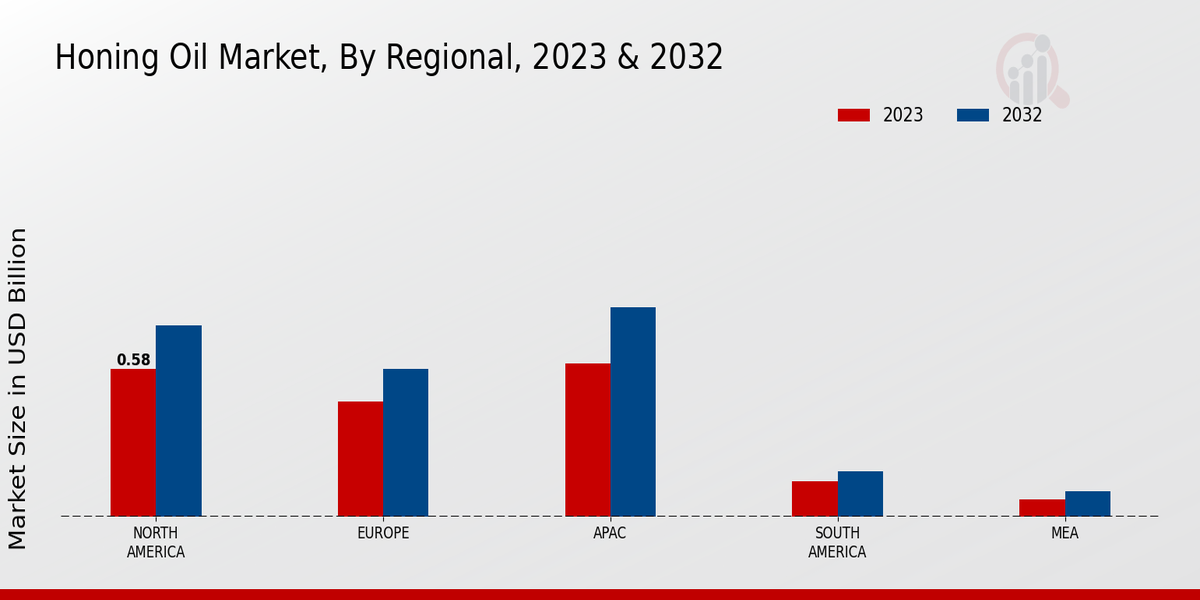 Honing Oil Market, By Regional, 2023 & 2032

2023
2032

Market Size in USD Billion

0.58

NORTH AMERICA
EUROPE
APAC
SOUTH AMERICA
MEA