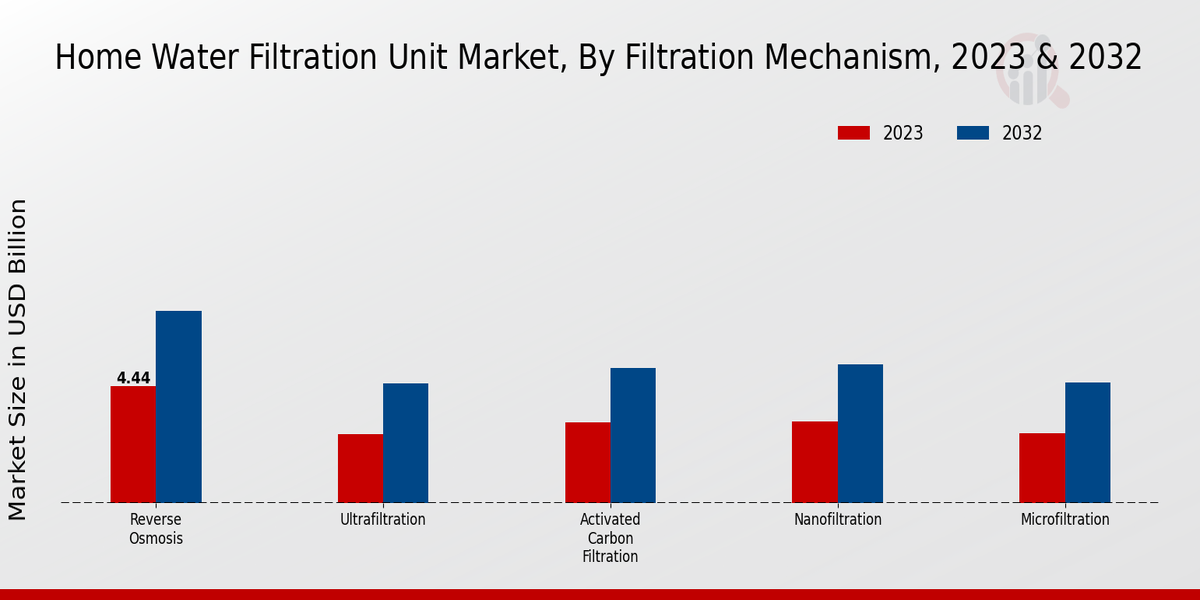 Home Water Filtration Unit Market, By Filtration Mechanism, 2023 & 2032

2023
2032

Market Size in USD Billion

4.44

Reverse Osmosis
Ultrafiltration
Activated Carbon Filtration
Nanofiltration
Microfiltration